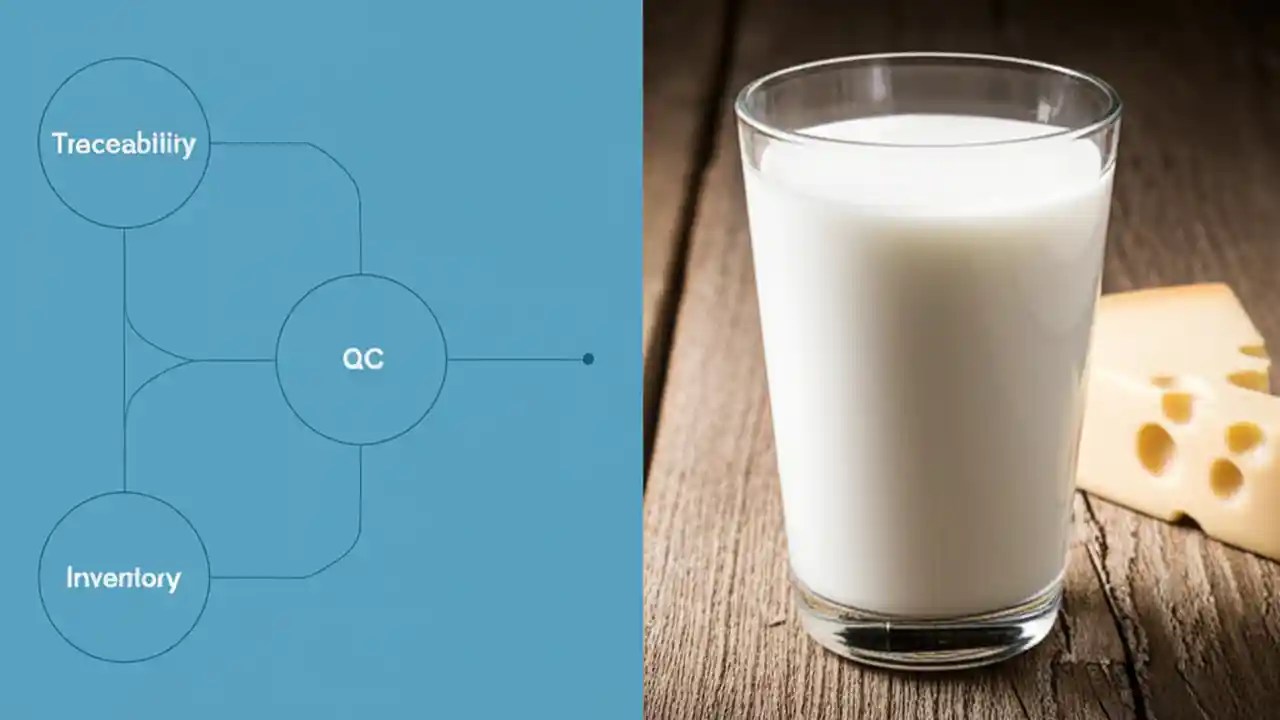 Treceabiliiy

QC

Inventory