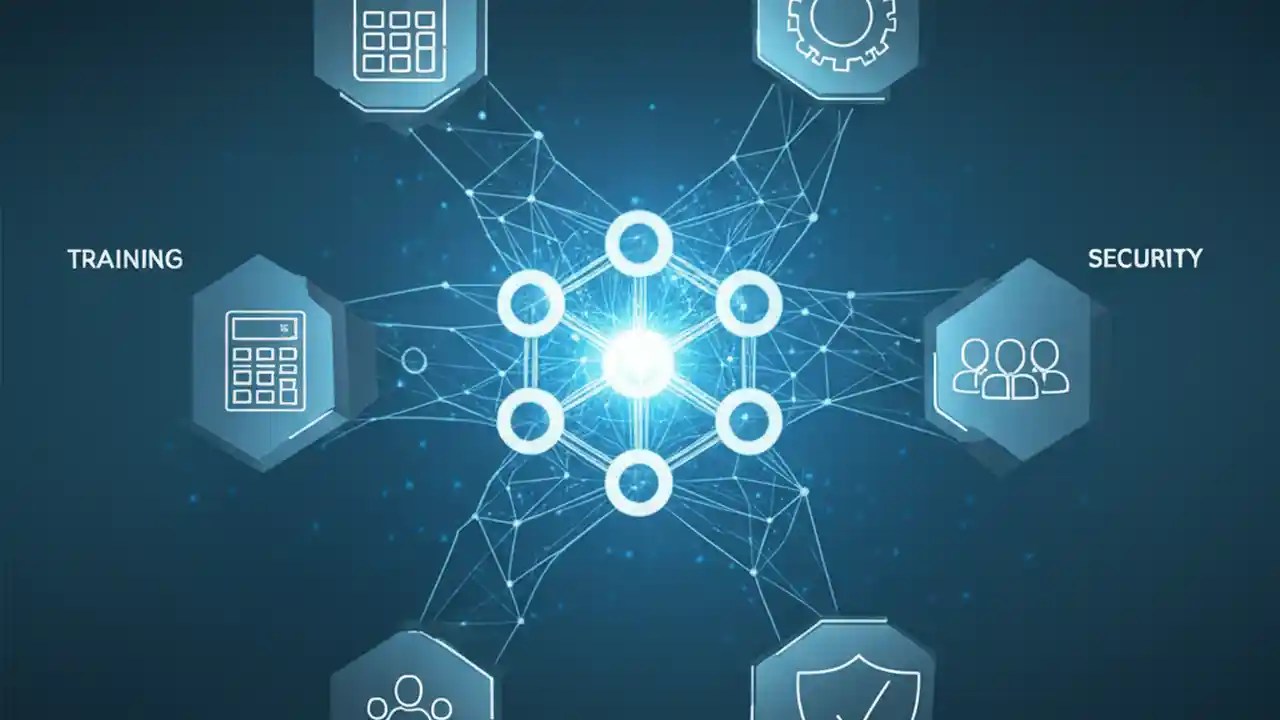 TRAINING

SECURITY