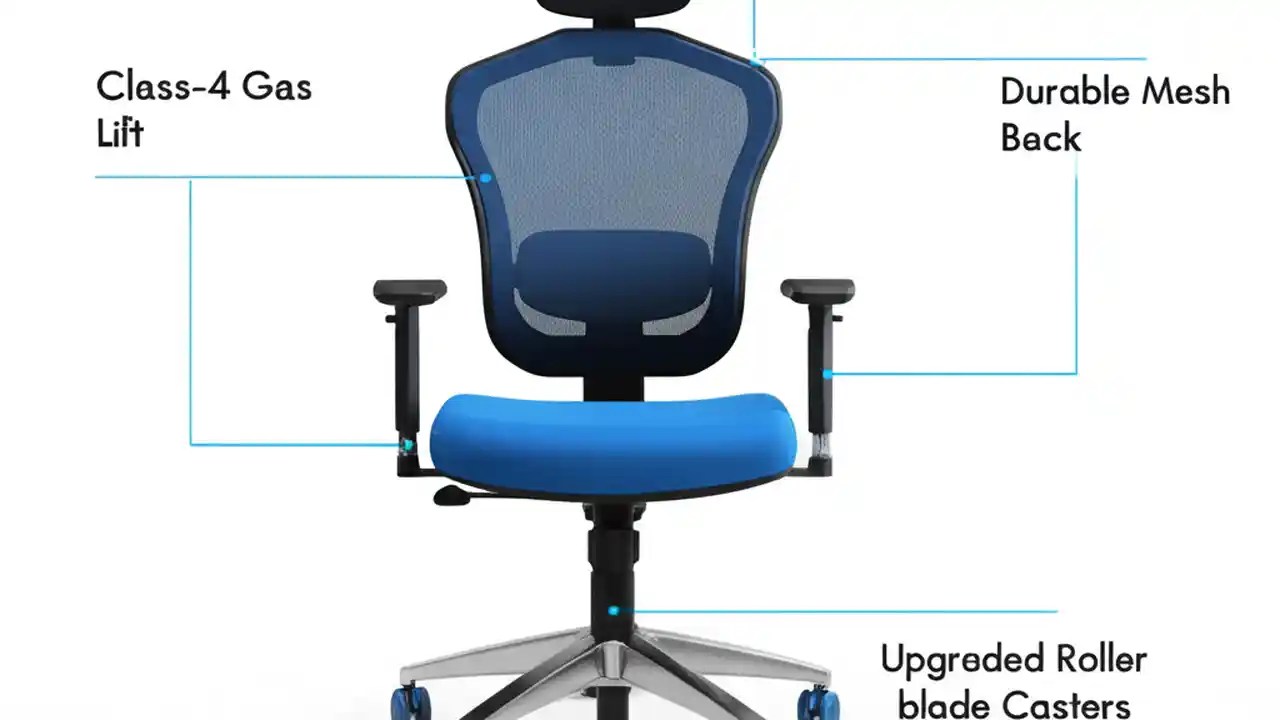 Class-4 Gas Lift

Durable Mesh Back

Upgreded Roller blade Casters