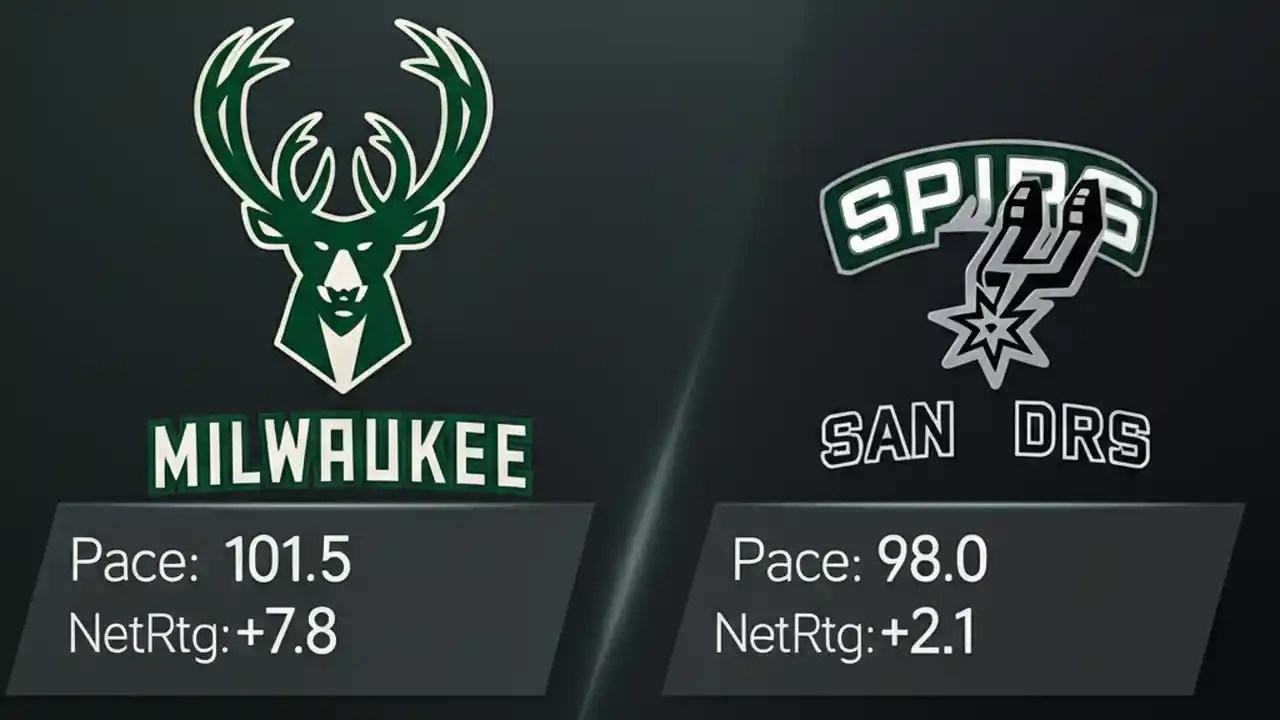 MILWAUKEE

Pace: 101.5
NetRtg: +7.8

SPIRS

SAN DRS

Pace: 98.0
NetRtg: +2.1