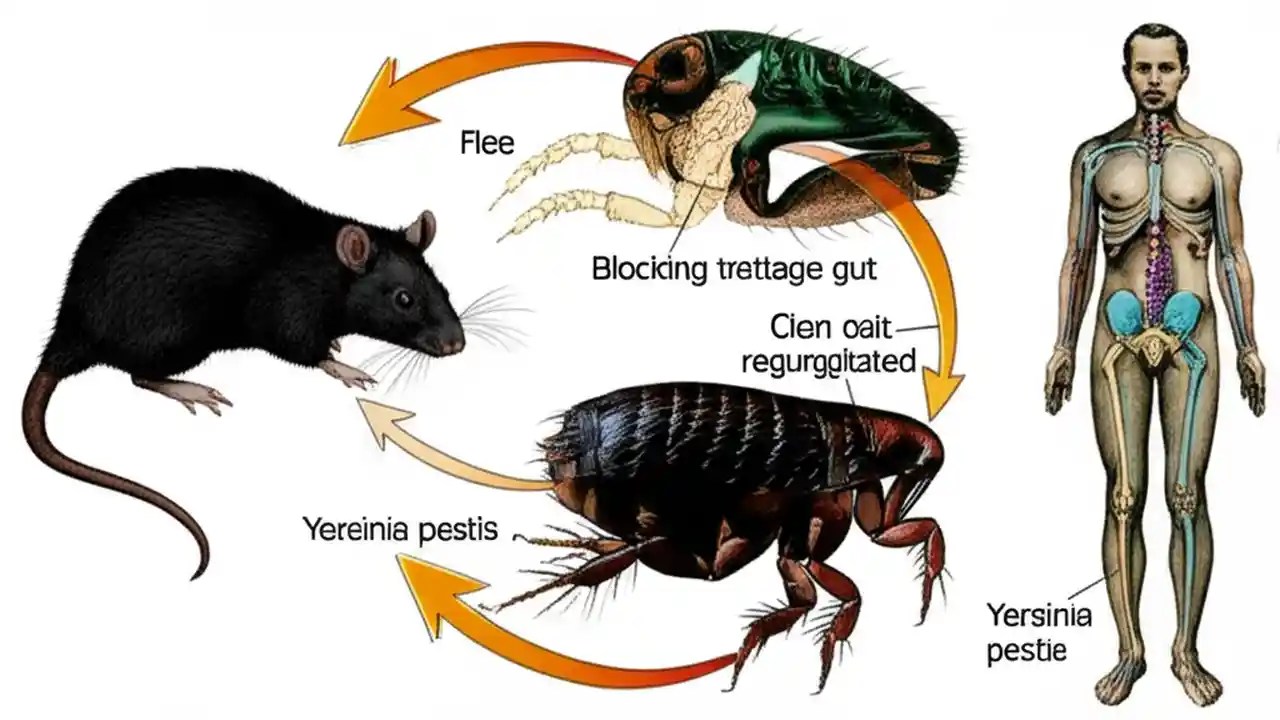 Flee

Blocking trettage gut

Cien oait regurggitated

Yereinia pestis

Yersinia pestie