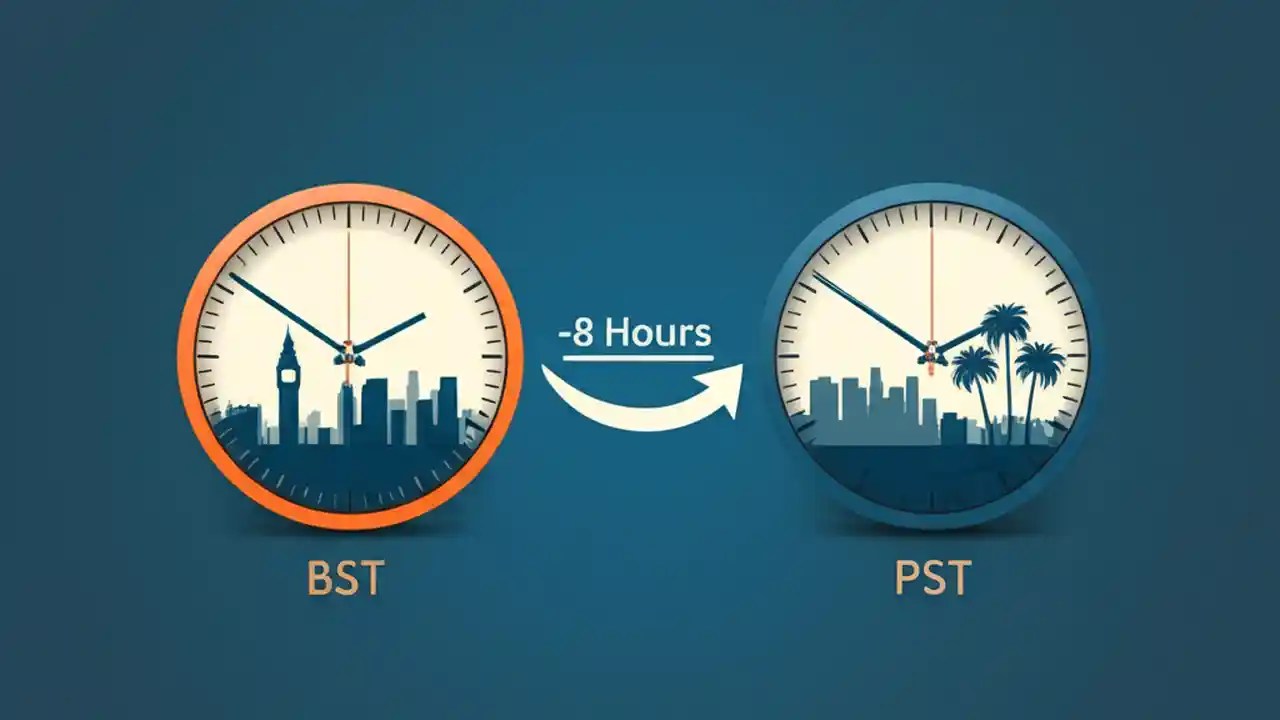 -8 Hours

BST

PST