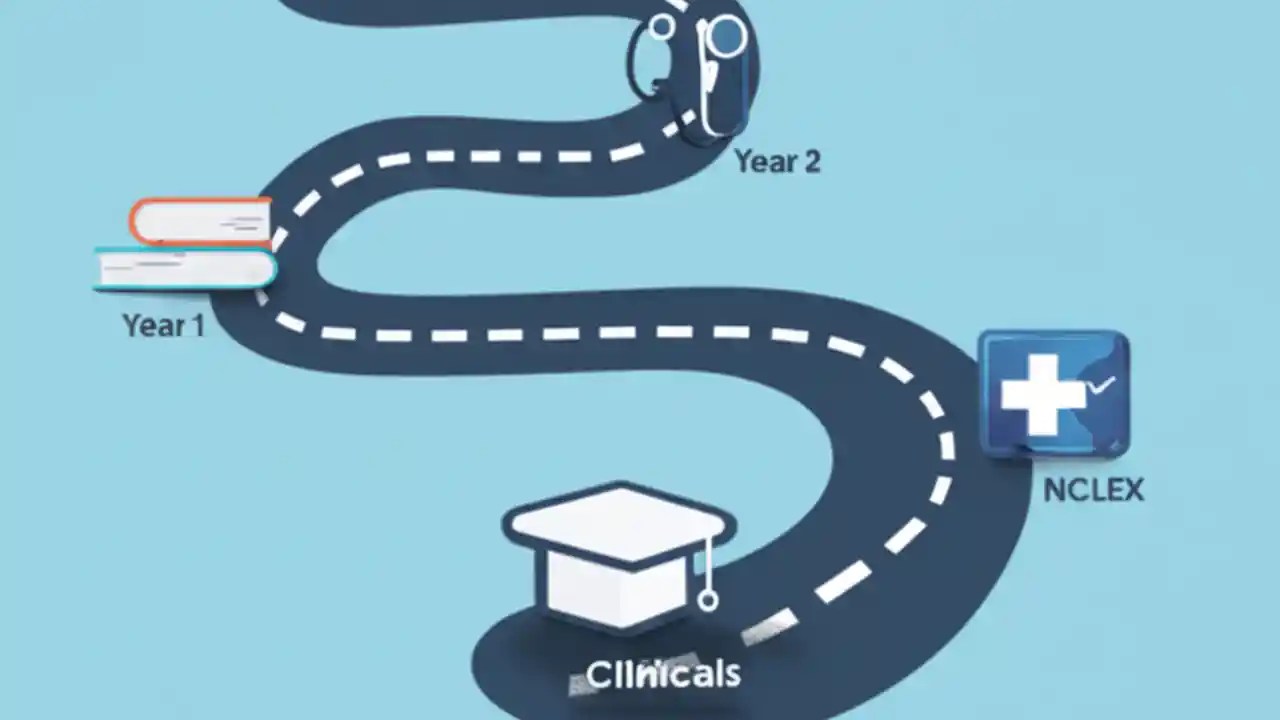 Year 2

Year 1

NCLEX

Clinicals