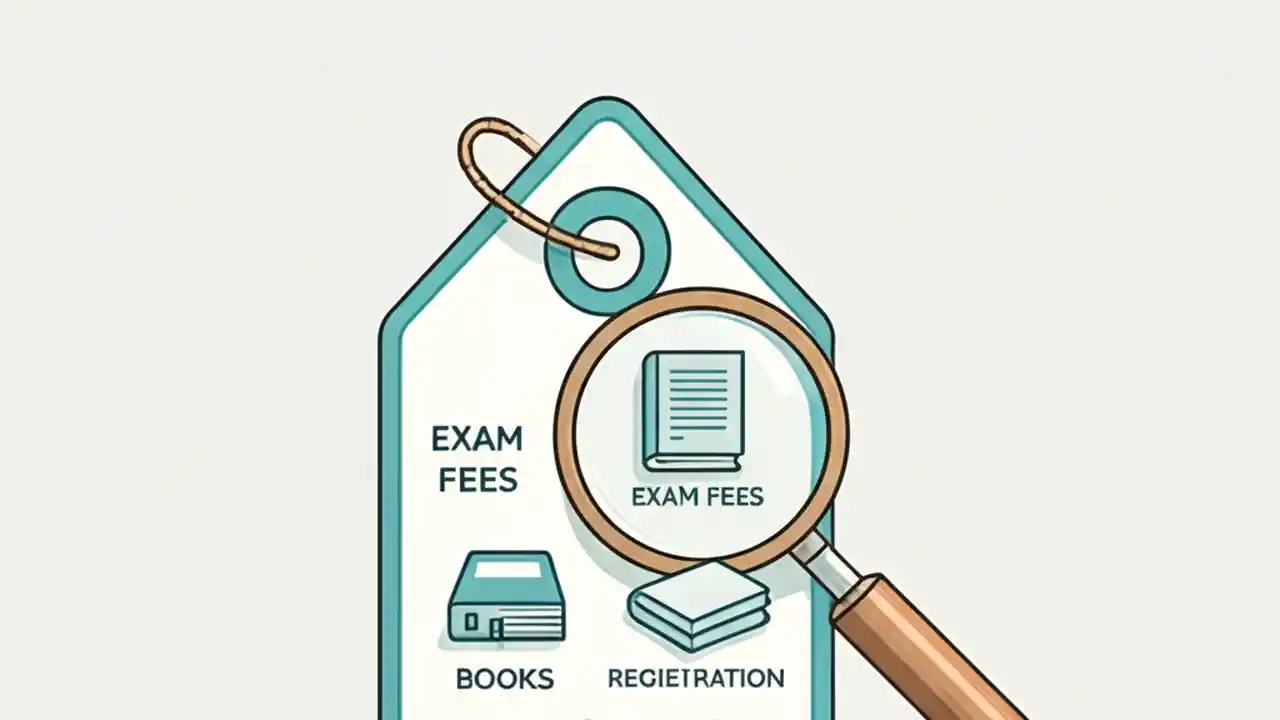 EXAM FEES

EXAM FEES

BOOKS

REGIETRATION