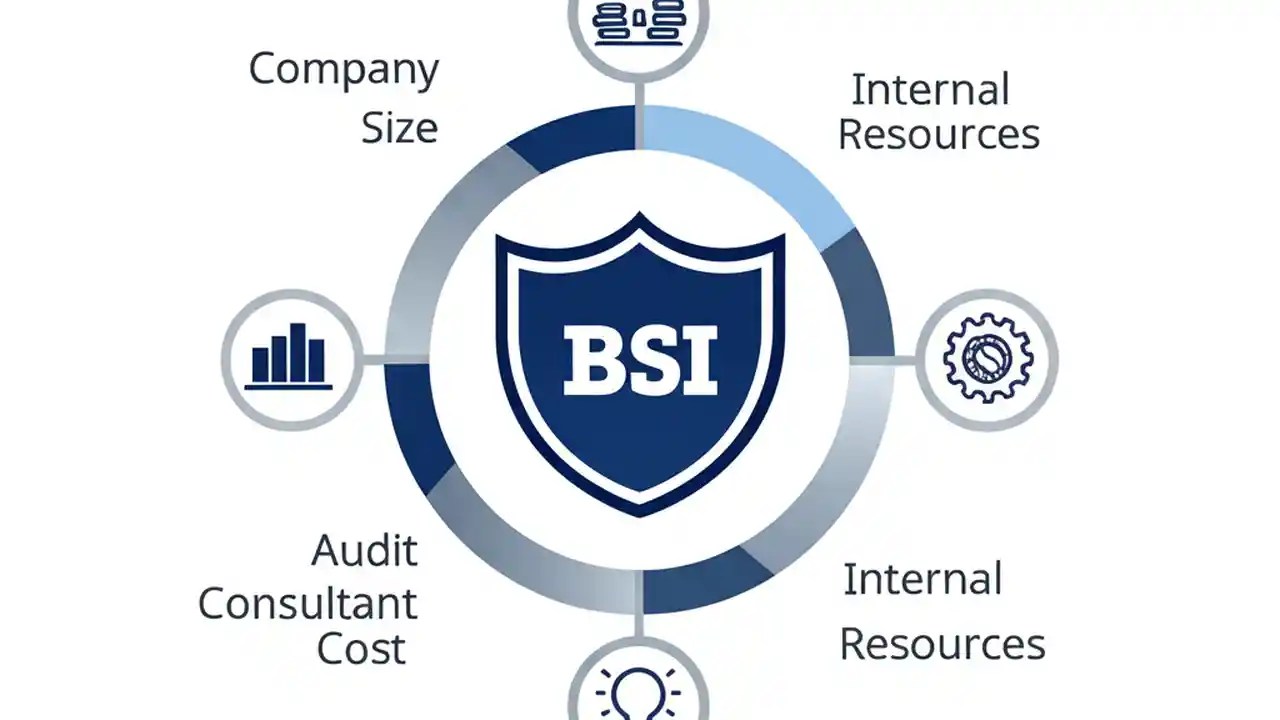 Company Size

Internal Resources

BSI

Audit Consultant Cost

Internal Resources