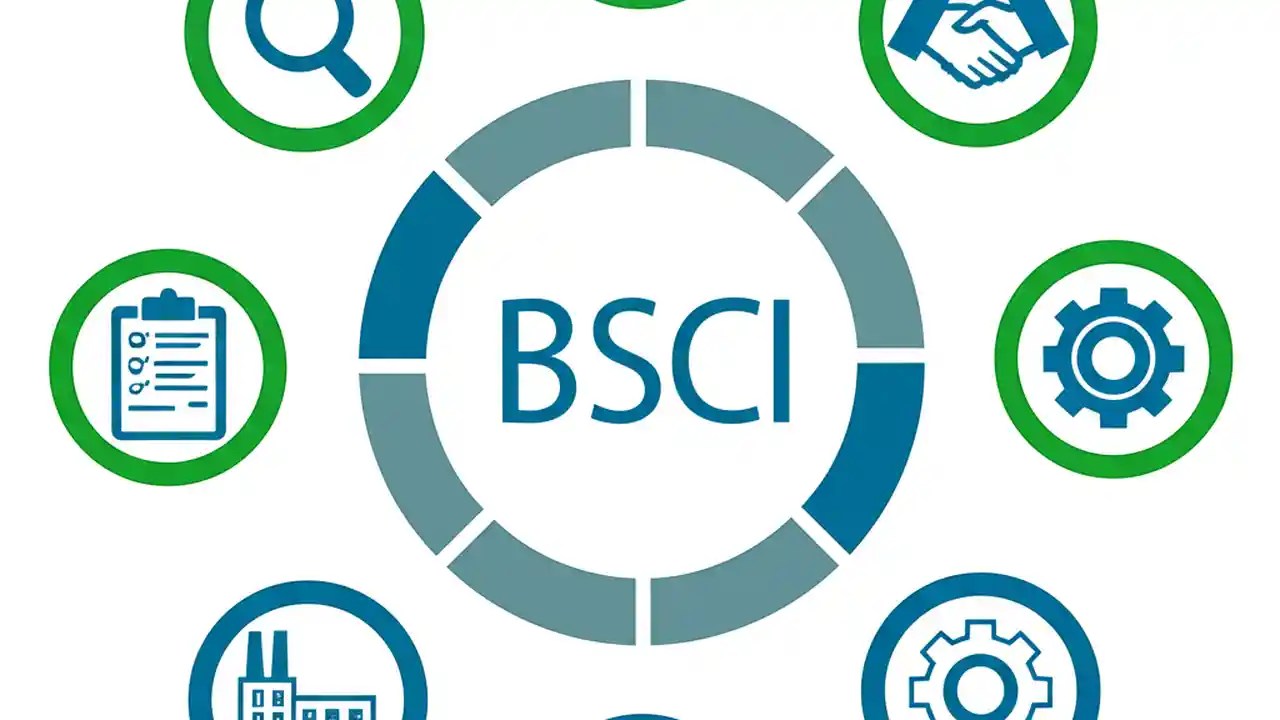 BSCI