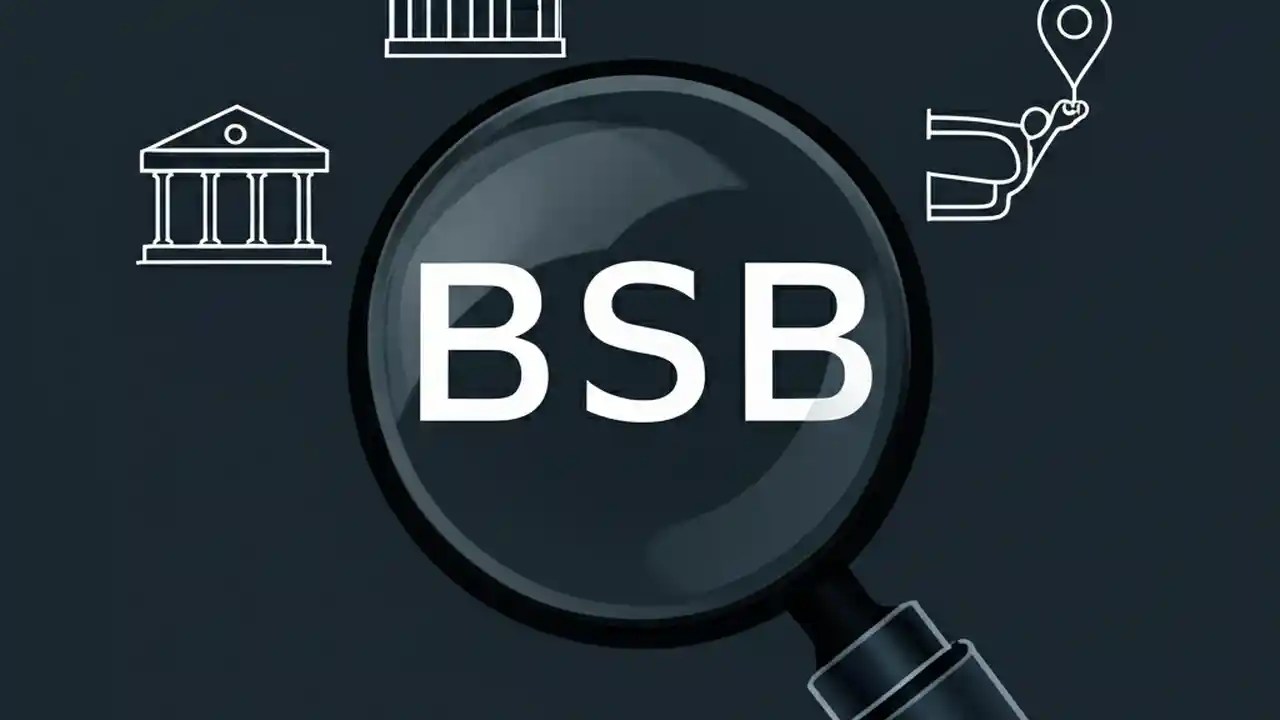 BSB