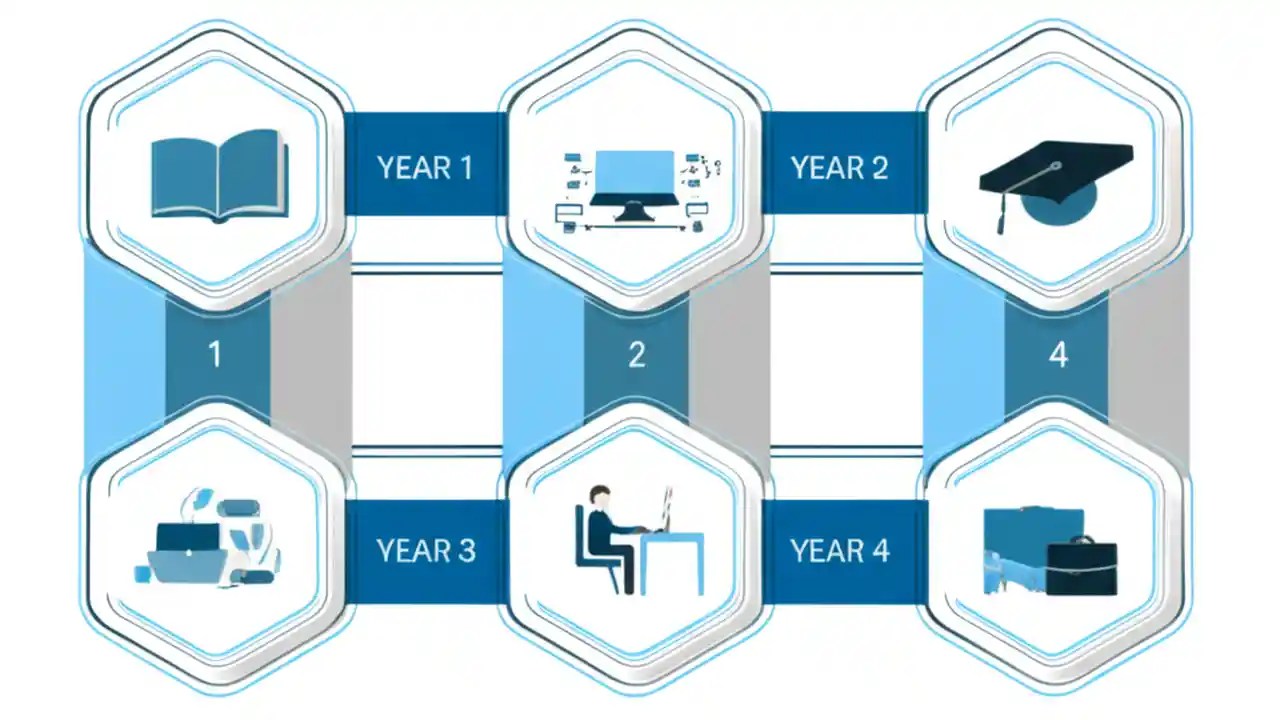 YEAR 1

YEAR 2

1

2

4

YEAR 3

YEAR 4