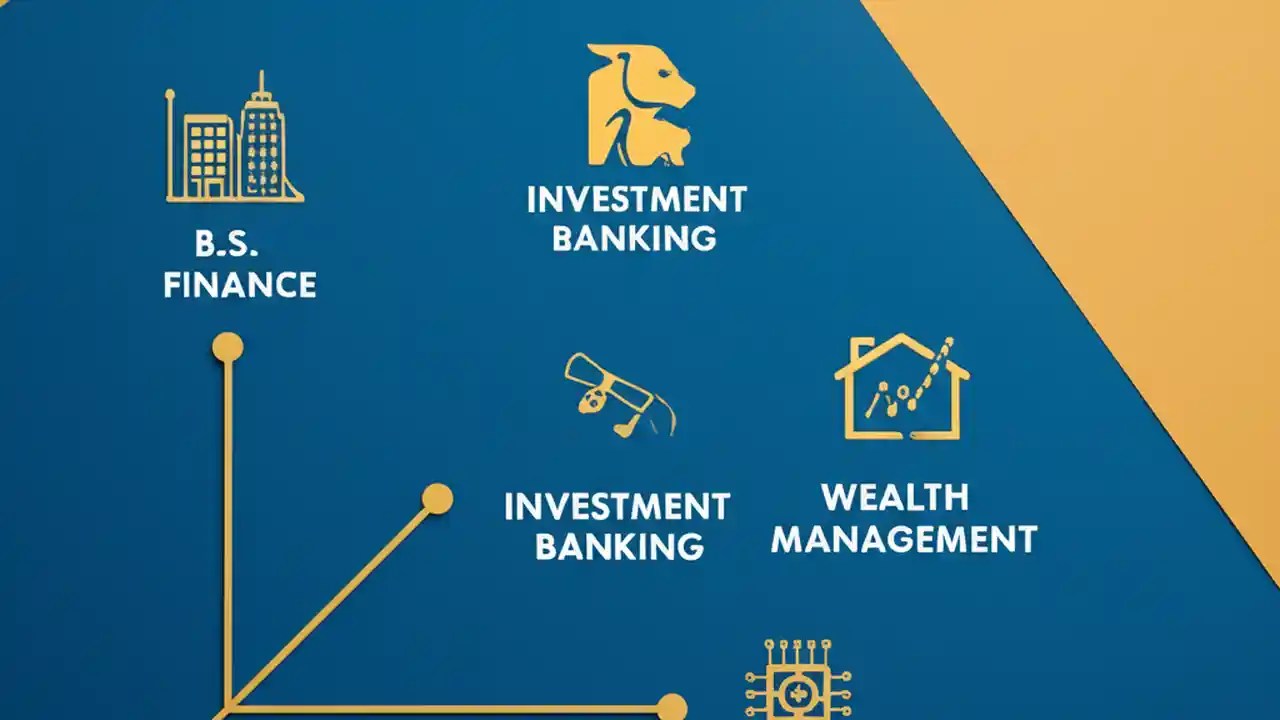 B.S.
FINANCE

INVESTMENT
BANKING

INVESTMENT
BANKING

WEALTH
MANAGEMENT