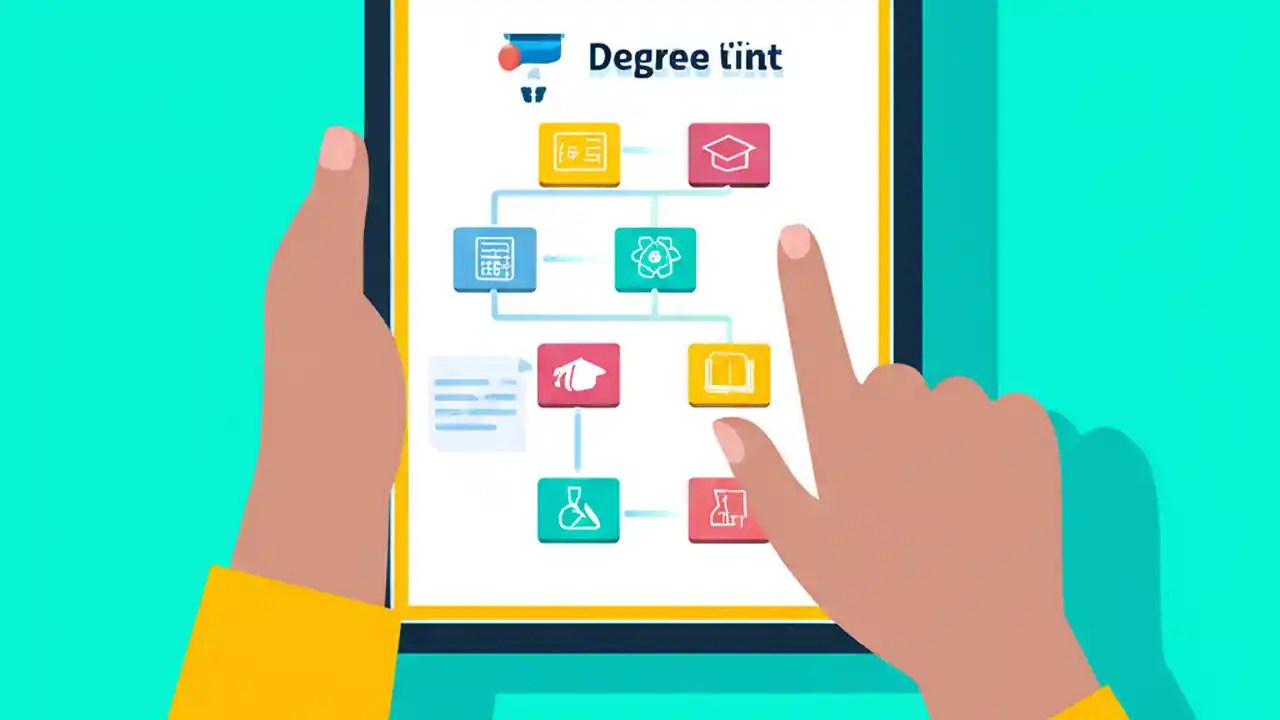 Degree tint