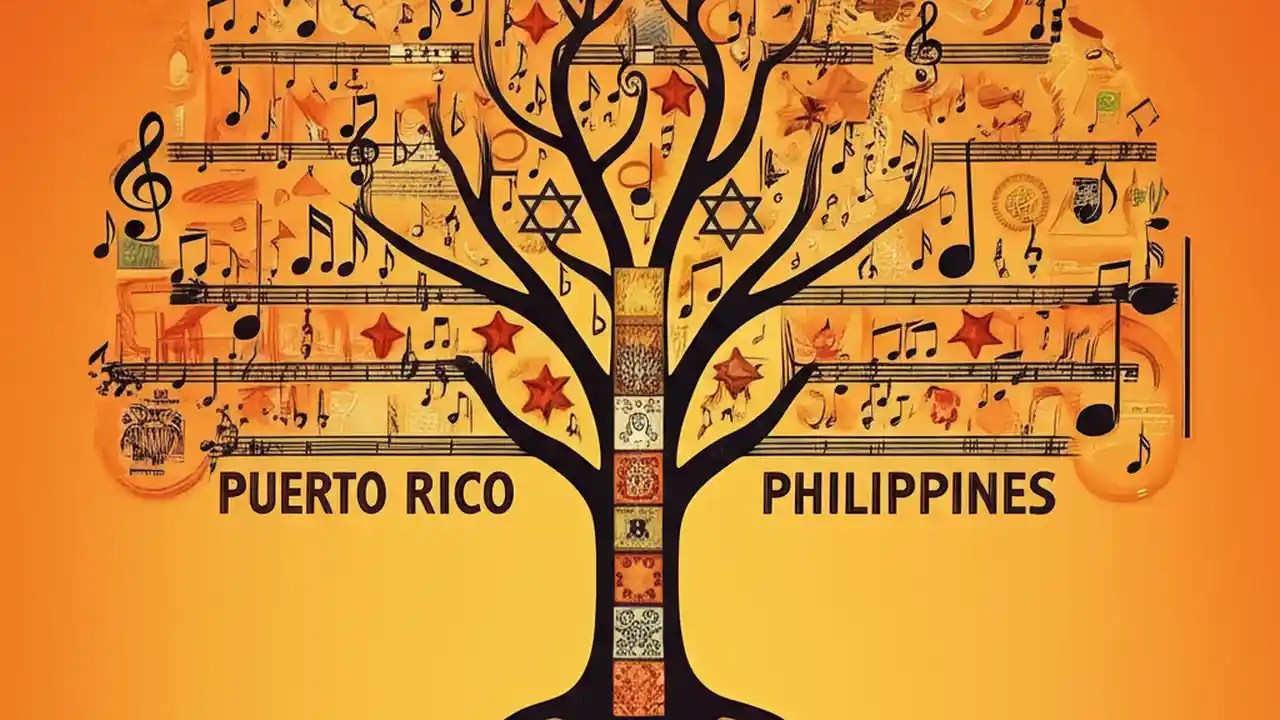 PUERTO RICO

PHILIPPINES