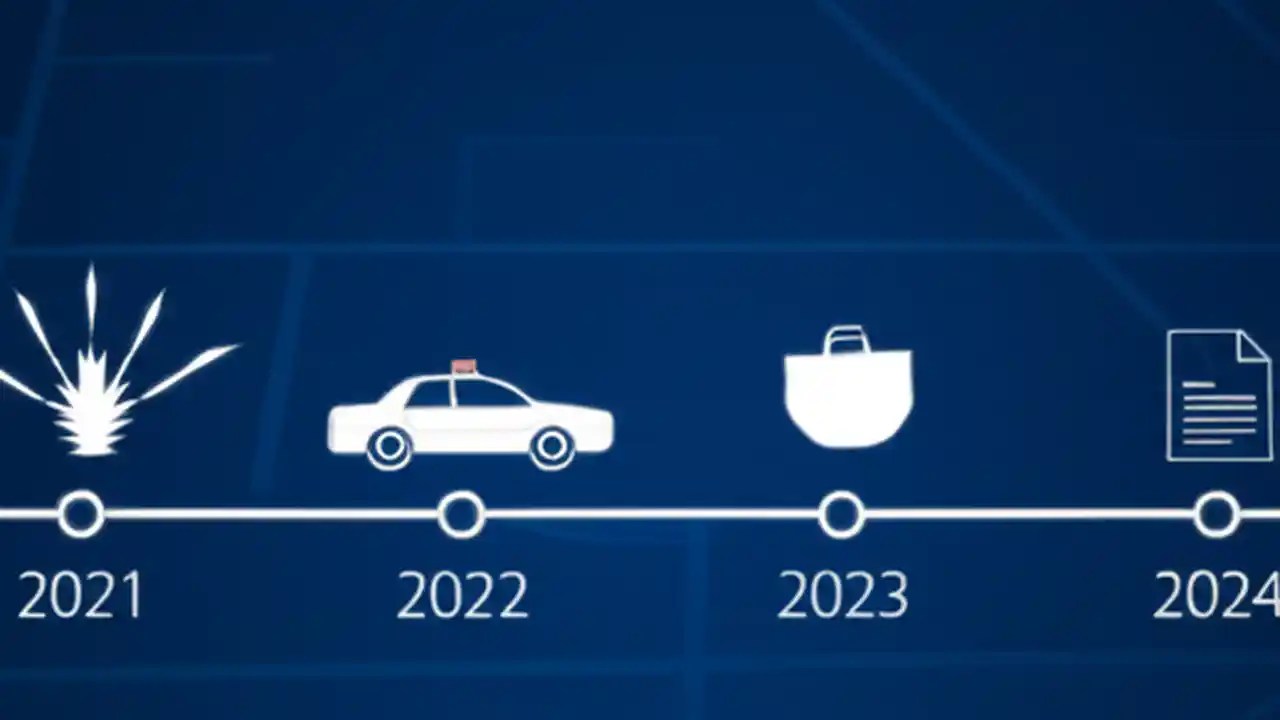 2021

2022

2023

2024