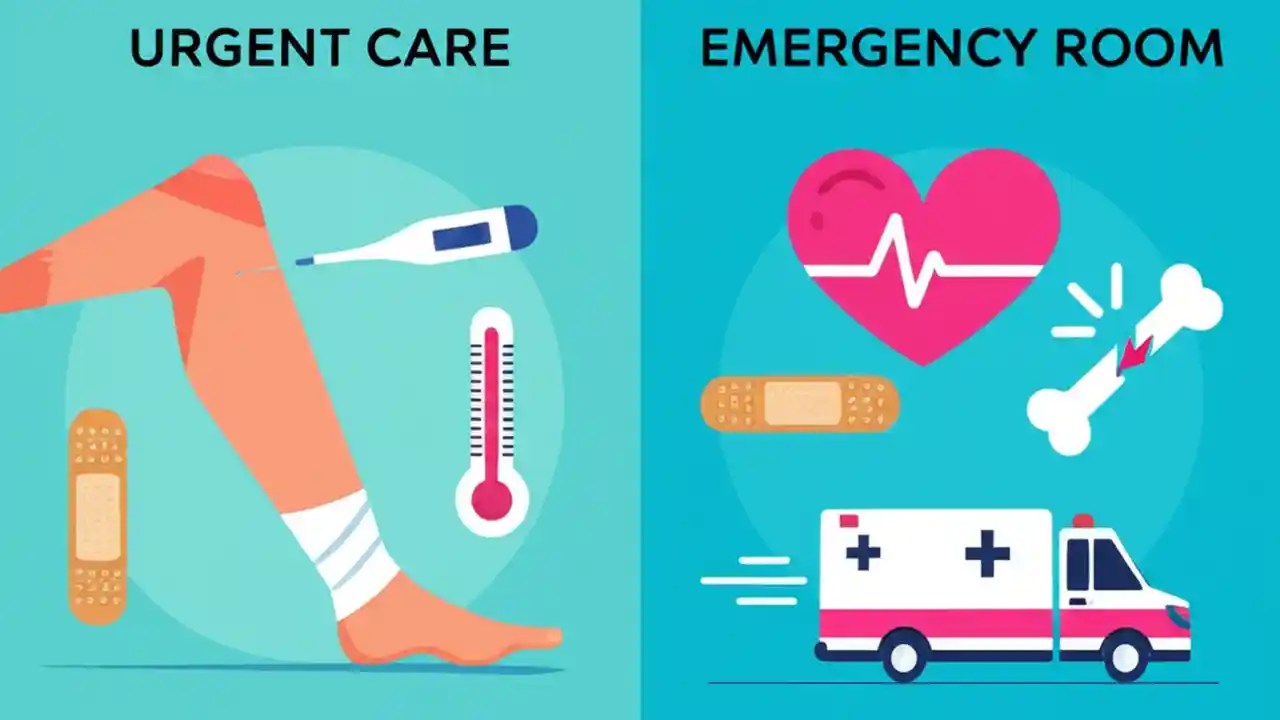 URGENT CARE

EMERGENCY ROOM