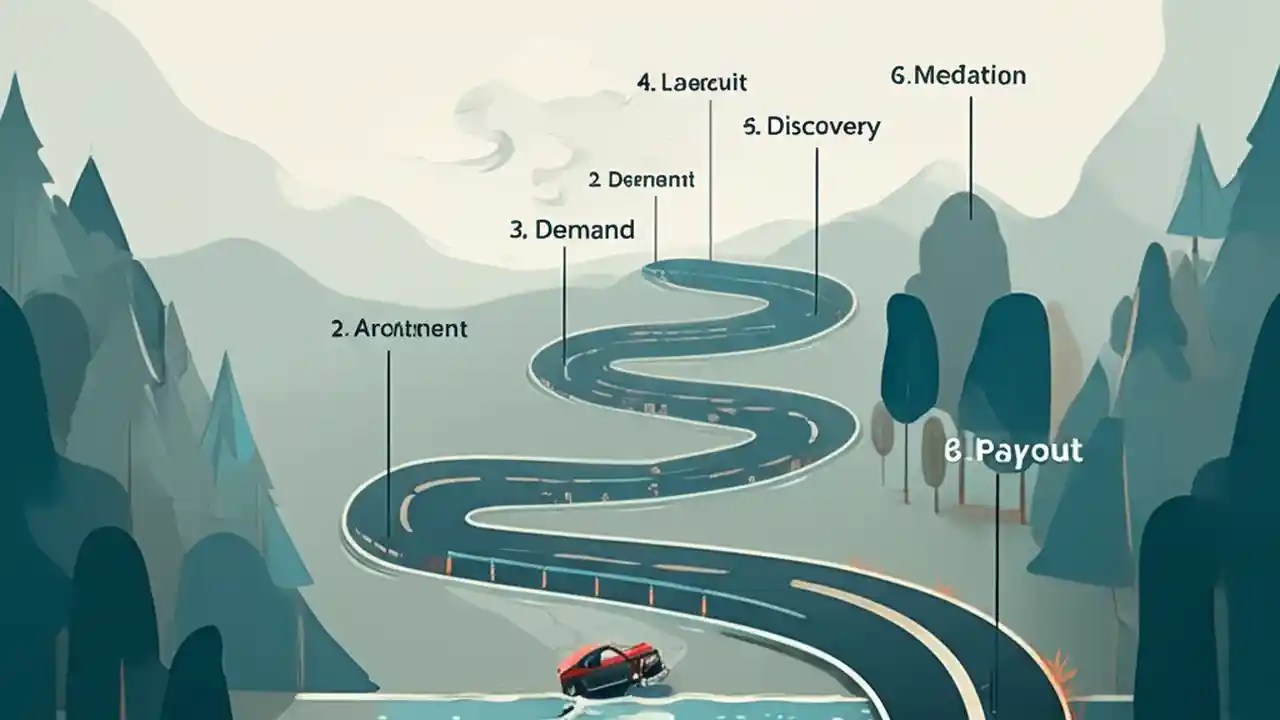 4. Laercuit

6.Medation

5. Discovery

2 Deenent

3. Demand

2. Arontnent

8. Payout