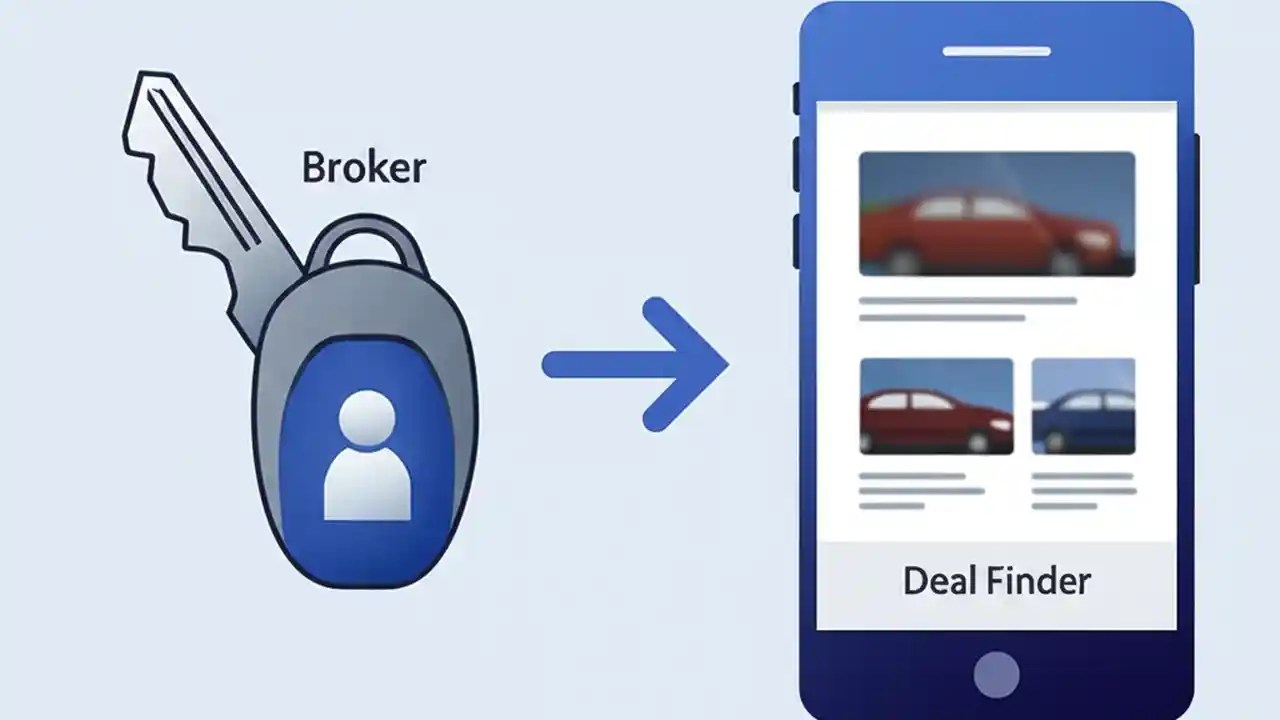 Broker

Deal Finder