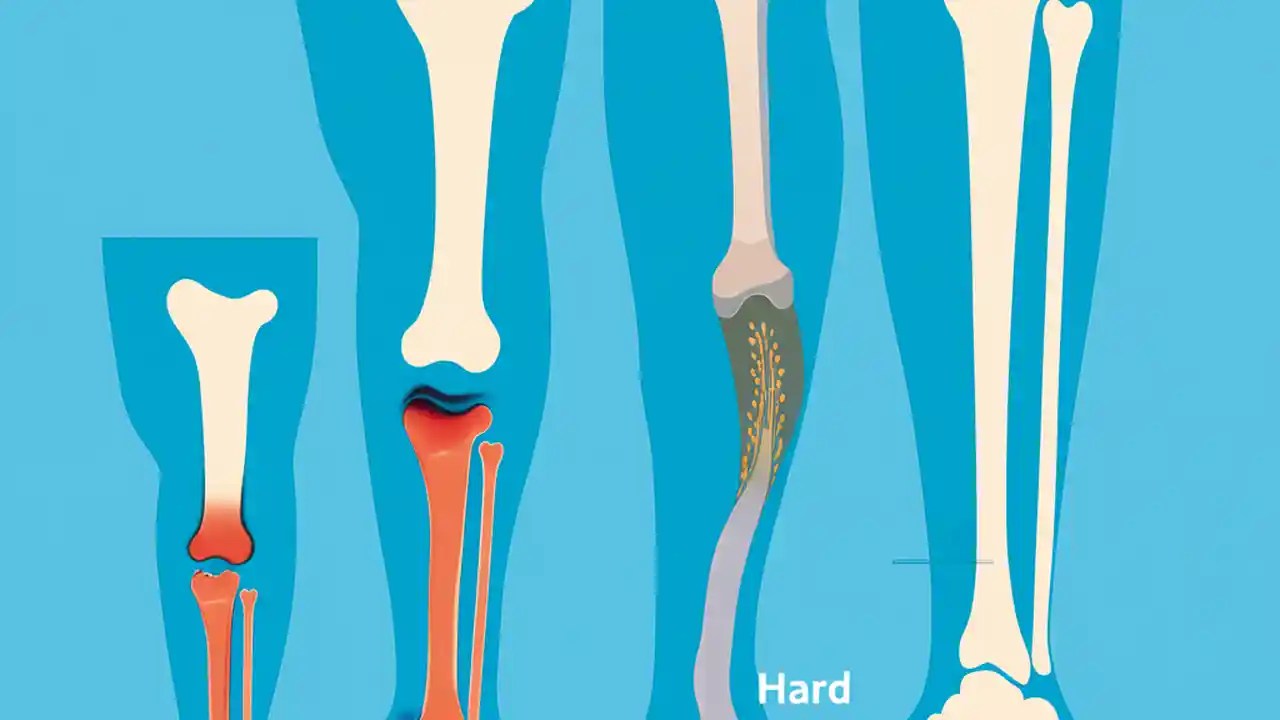 Hard