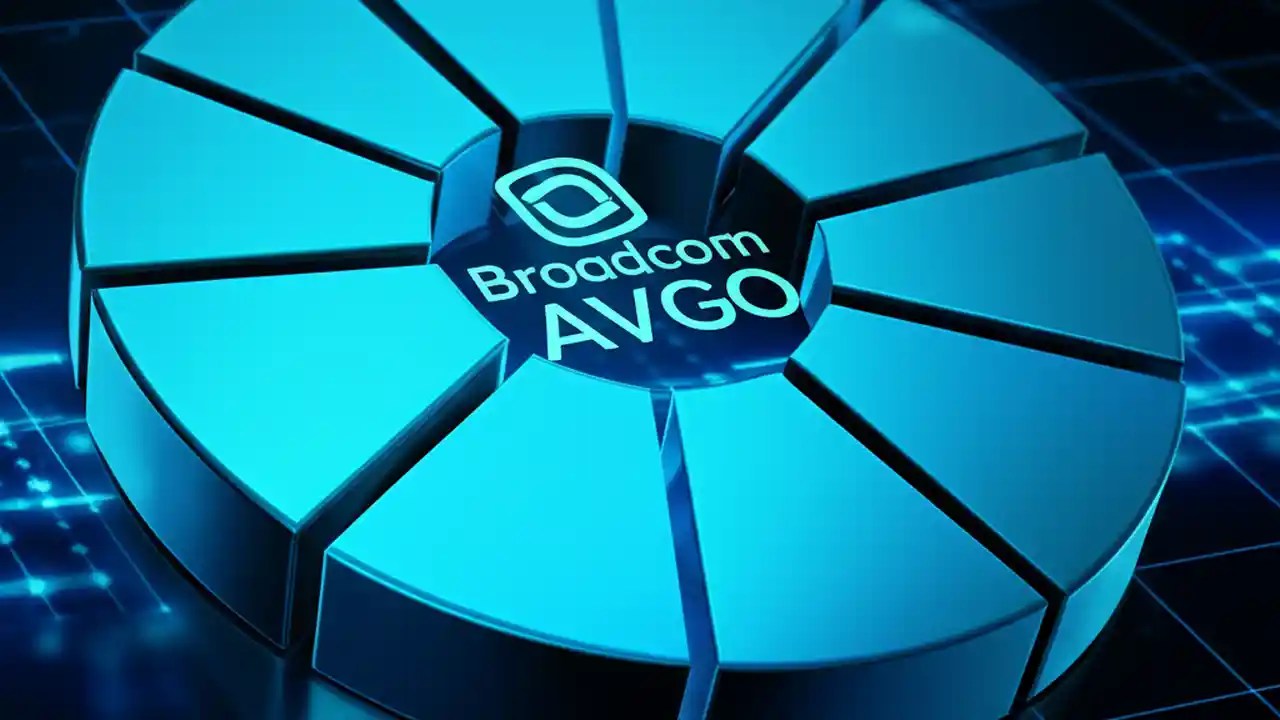 Broadcom
AVGO