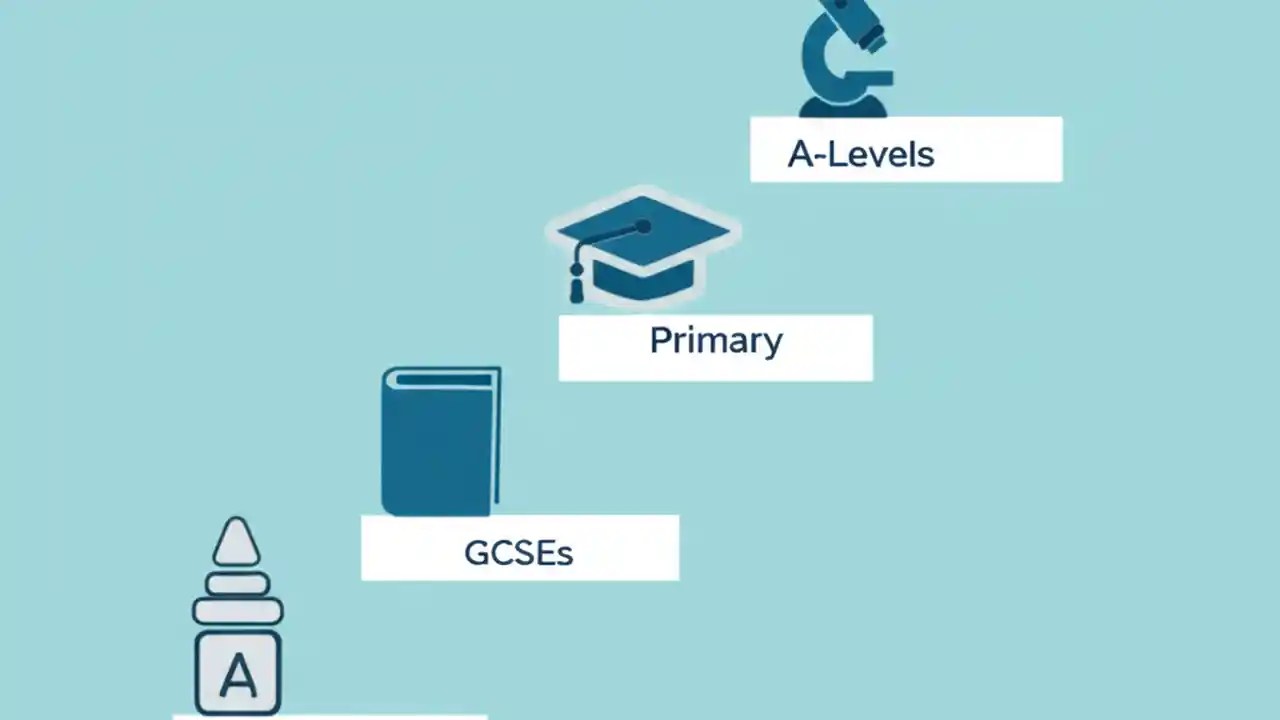 A-Levels

Primary

GCSEs

A