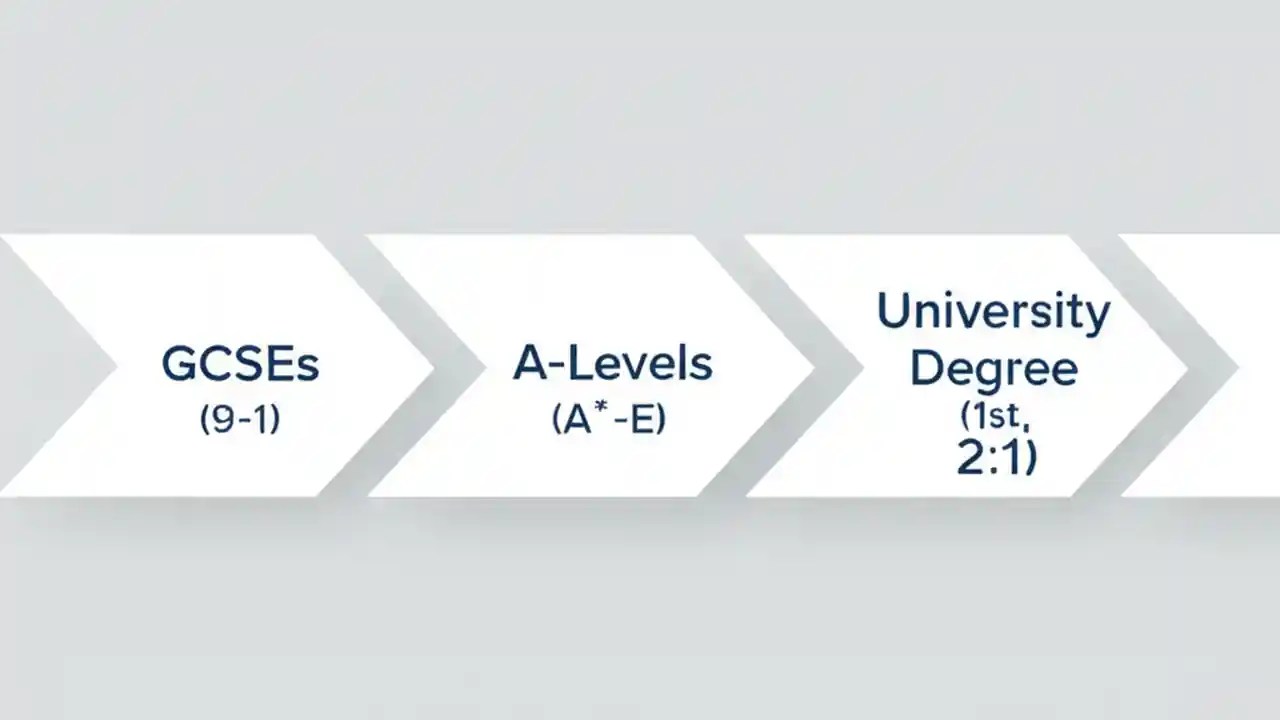 GCSEs (9-1)

A-Levels (A*-E)

University Degree (1st, 2:1)