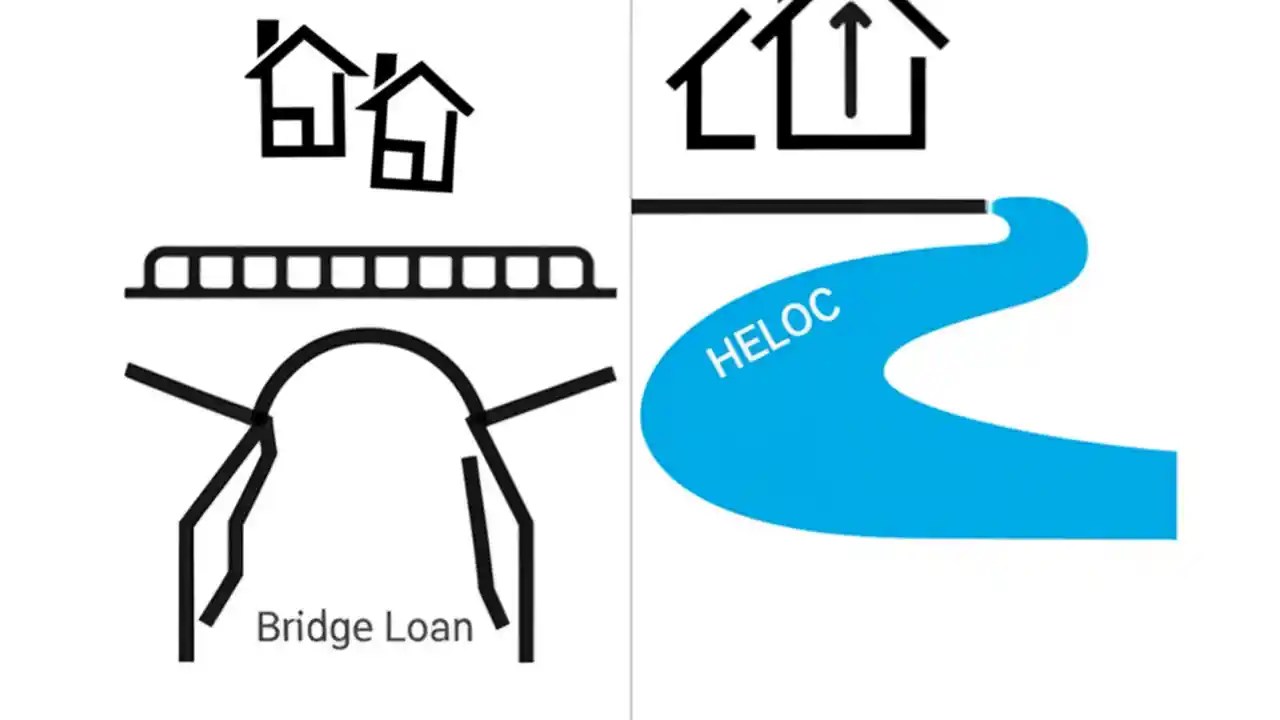 Bridge Loan

HELOC