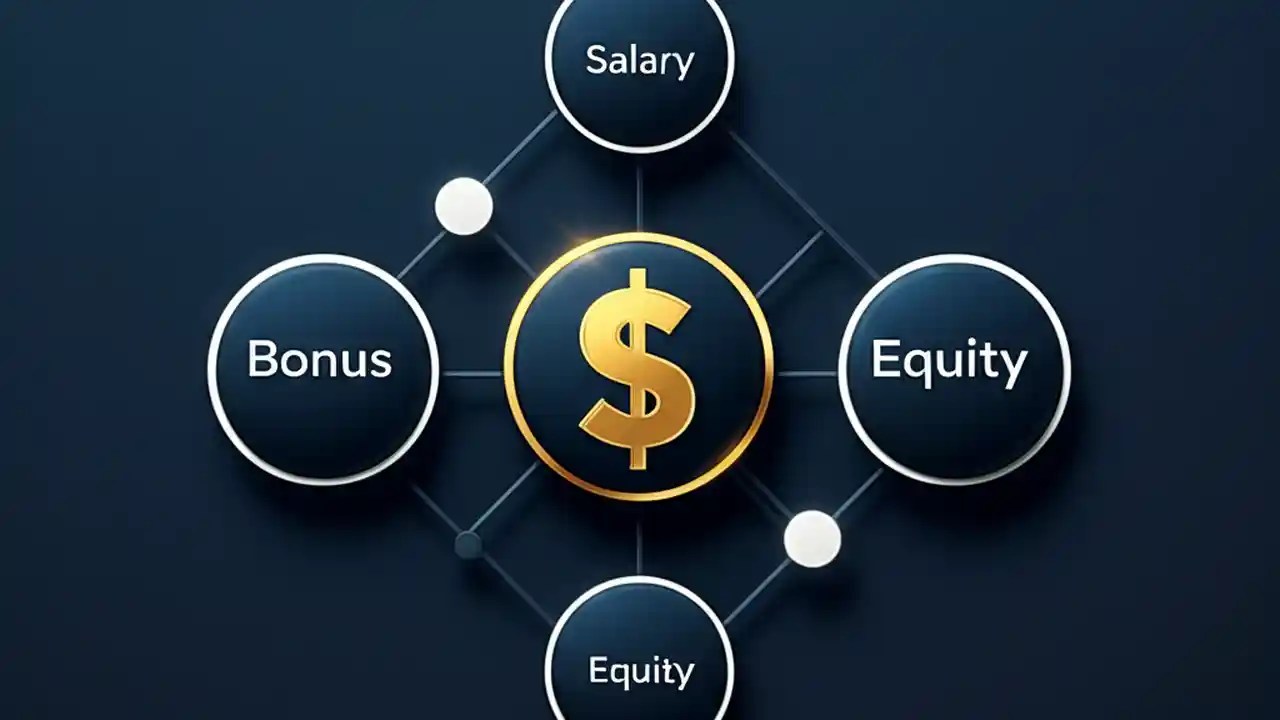 Salary

Bonus

$

Equity

Equity