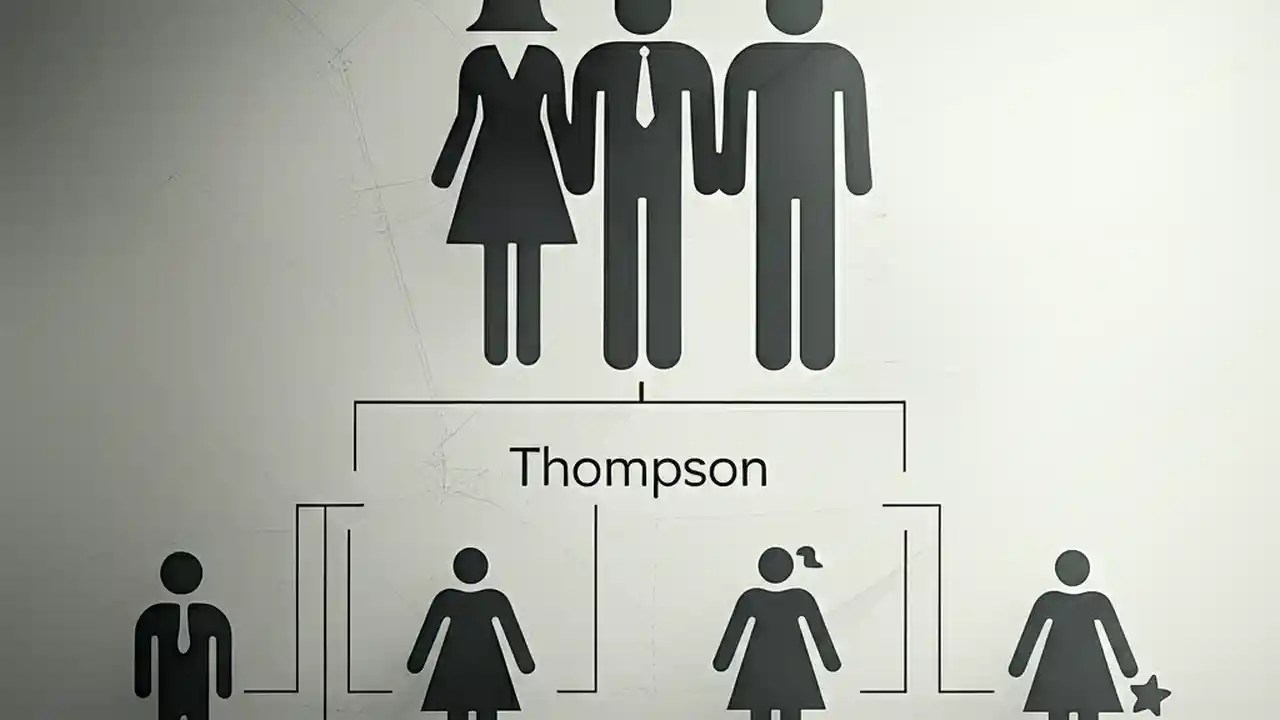 Thompson