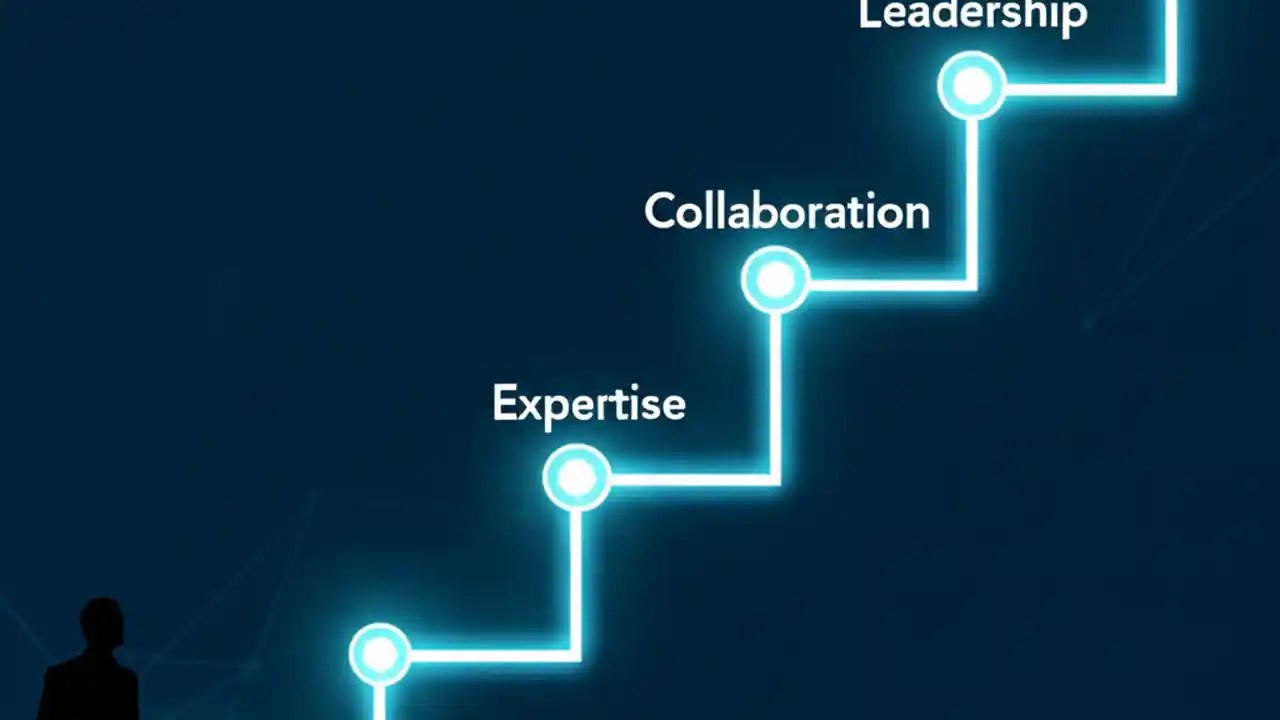 Leadership

Collaboration

Expertise