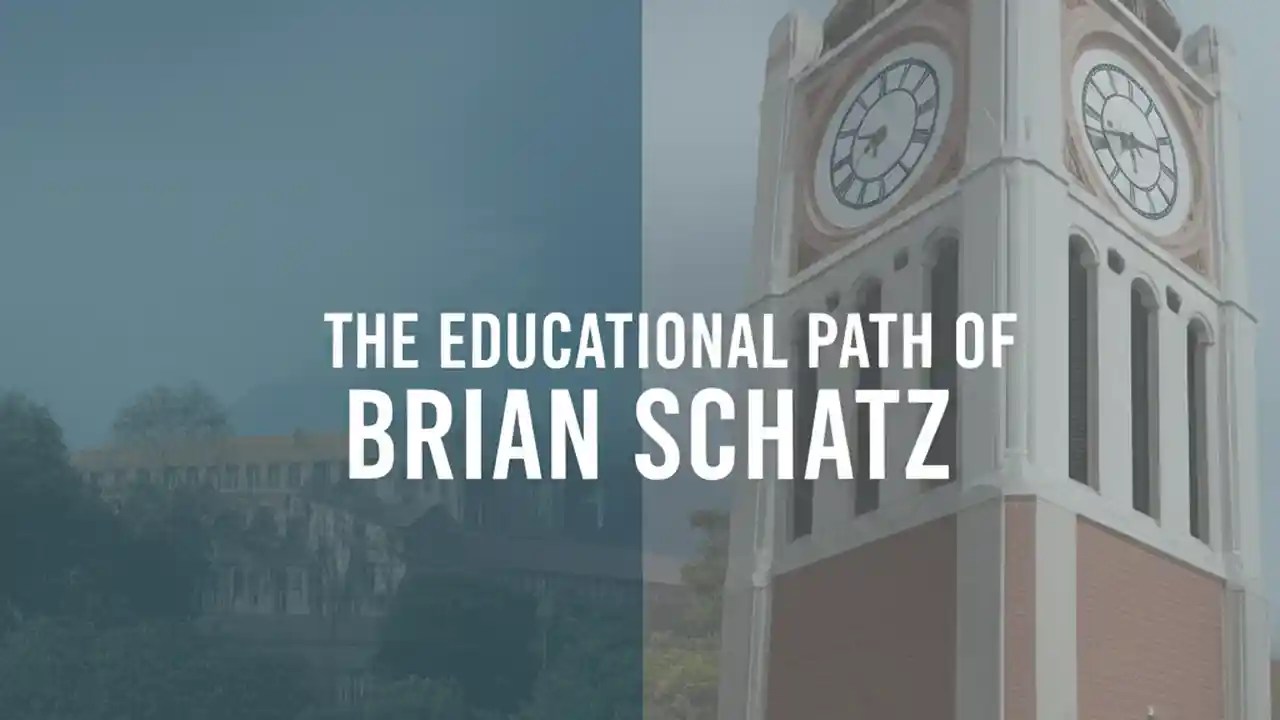 THE EDUCATIONAL PATH OF
BRIAN SCHATZ