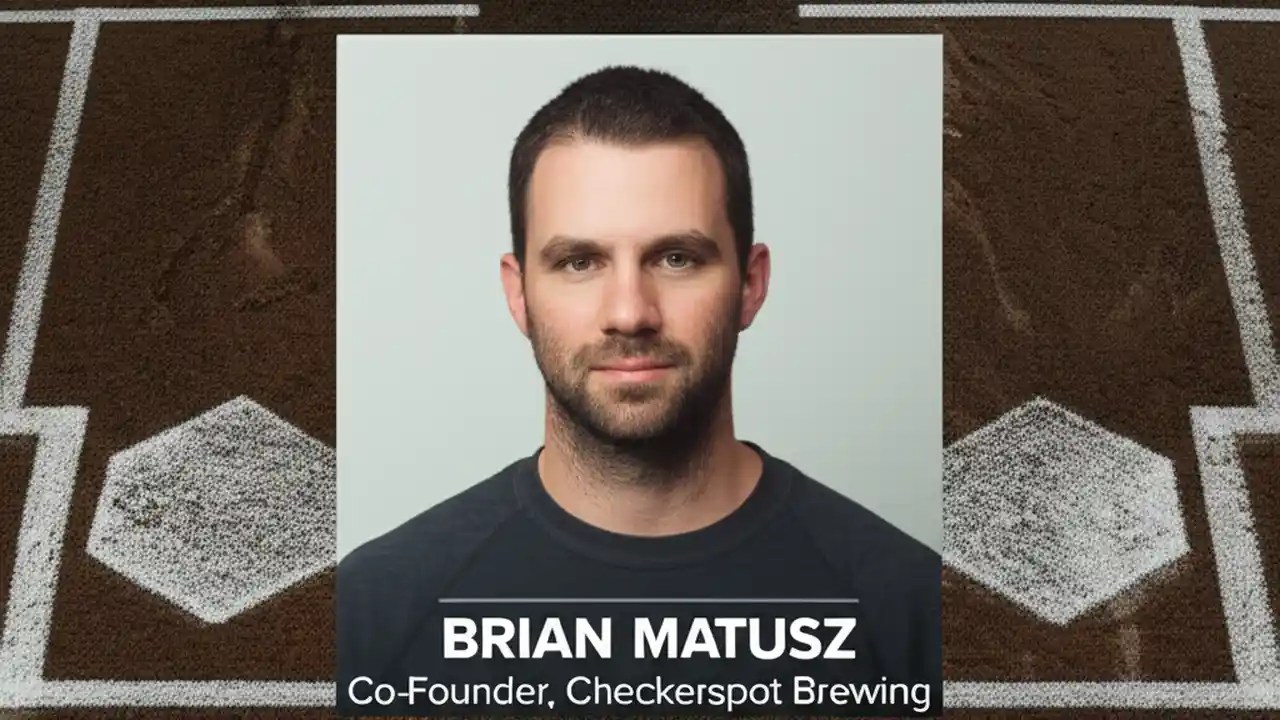 BRIAN MATUSZ
Co-Founder, Checkerspot Brewing