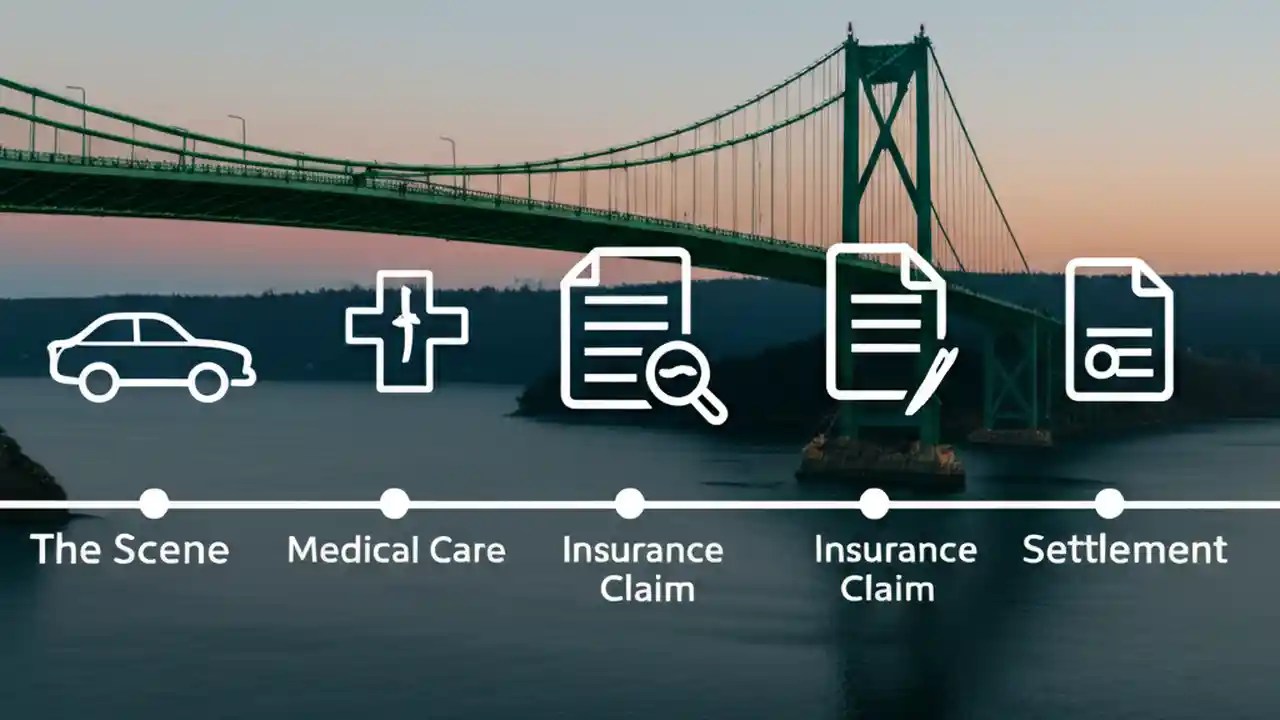 The Scene

Medical Care

Insurance Claim

Insurance Claim

Settlement