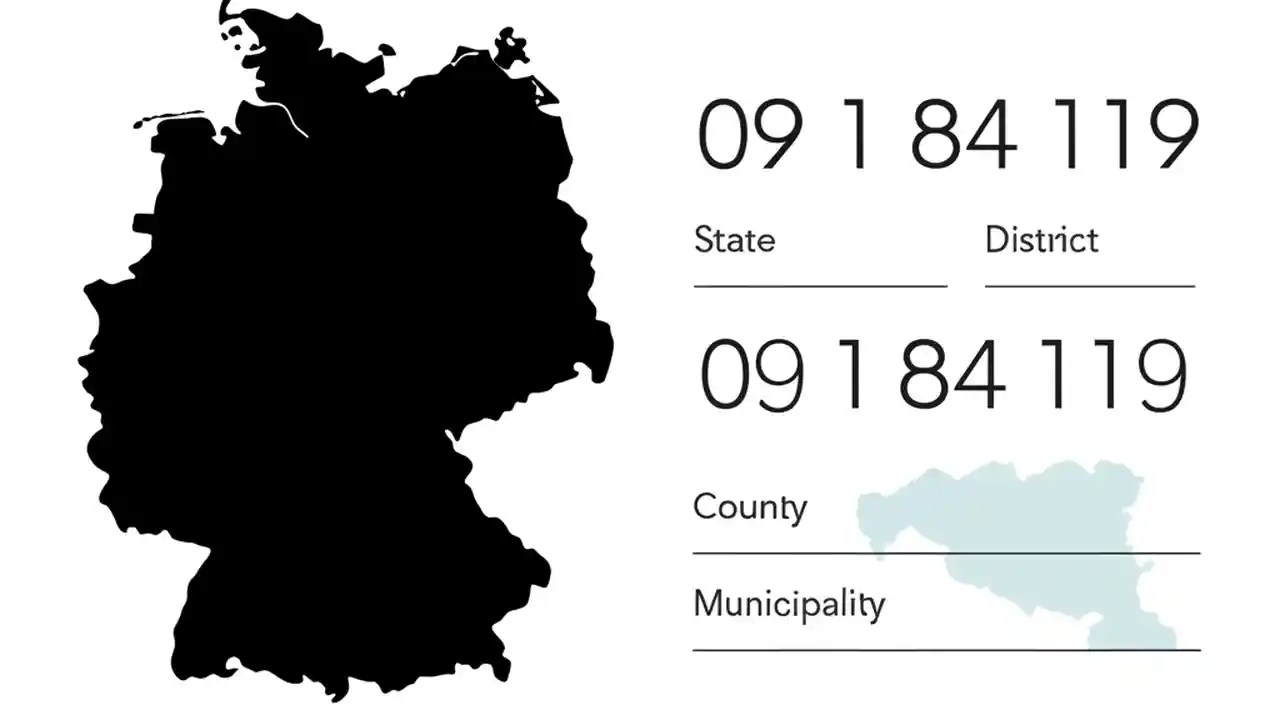 09 1 84 119

State

District

09 1 84 119

County

Municipality