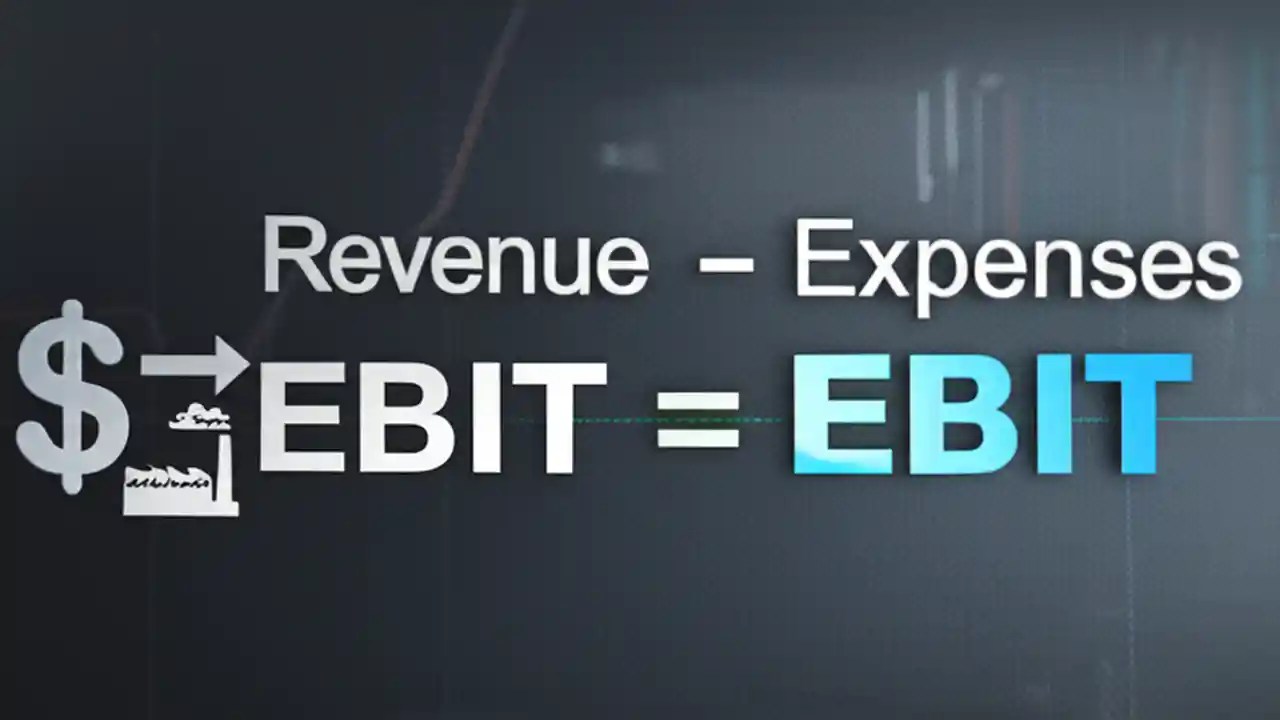 Revenue – Expenses

$ EBIT = EBIT