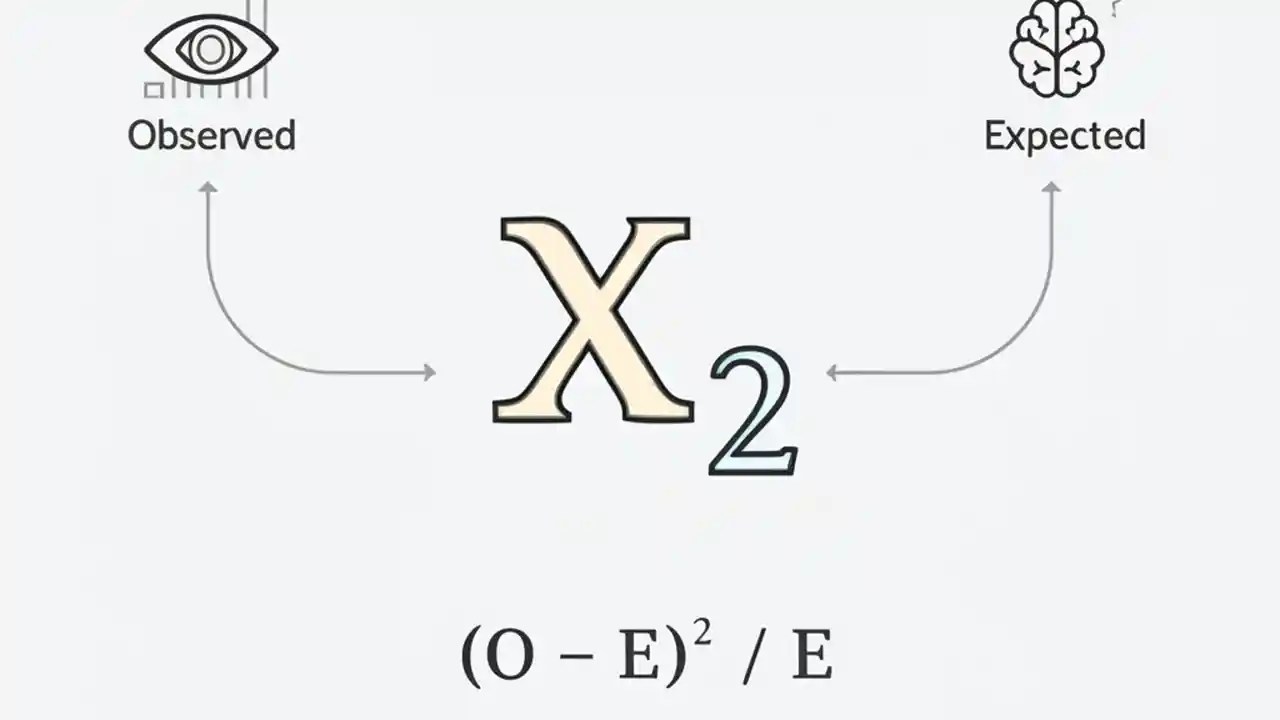 Observed

Expected

$X_2$

$(O - E)^2 / E$