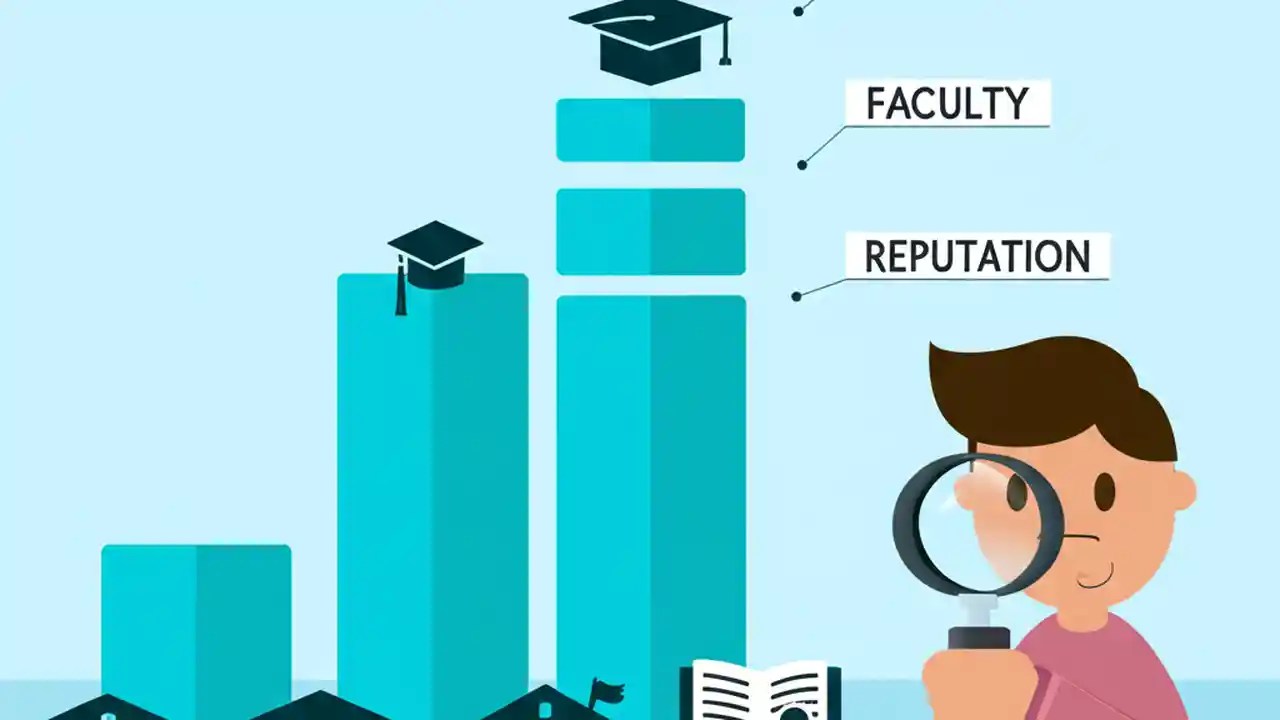 FACULTY

REPUTATION