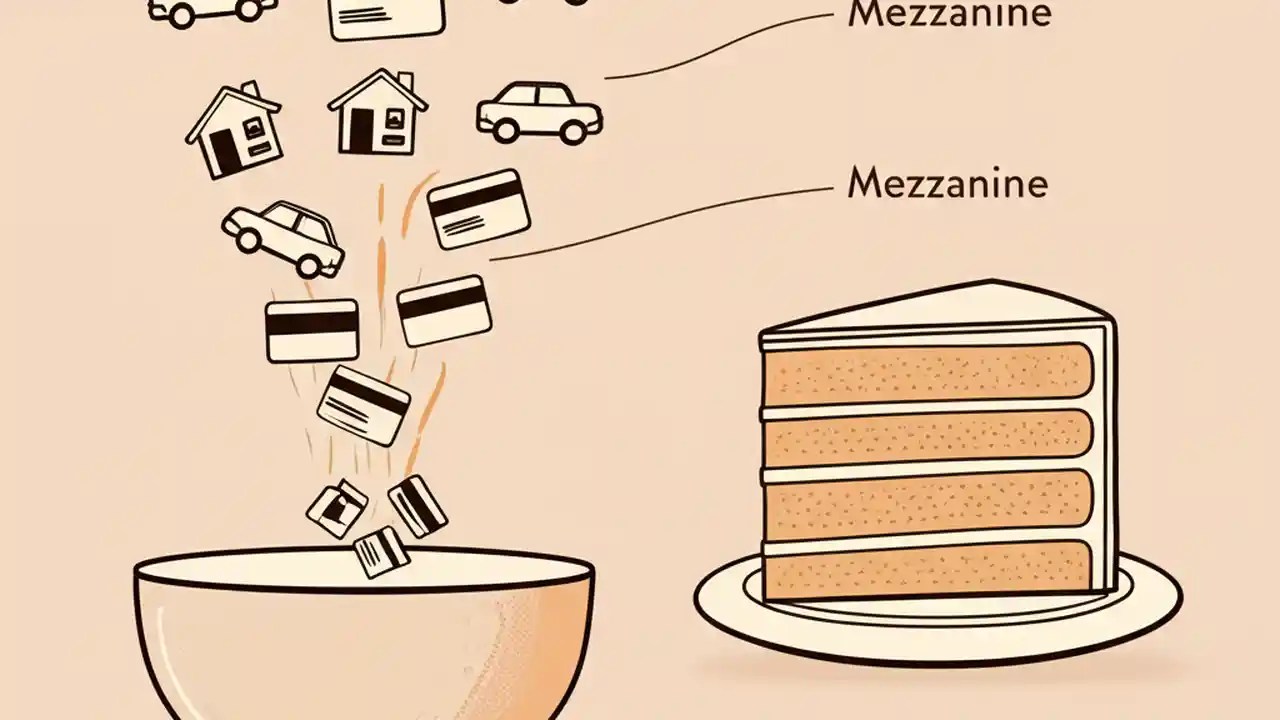 Mezzanine

Mezzanine