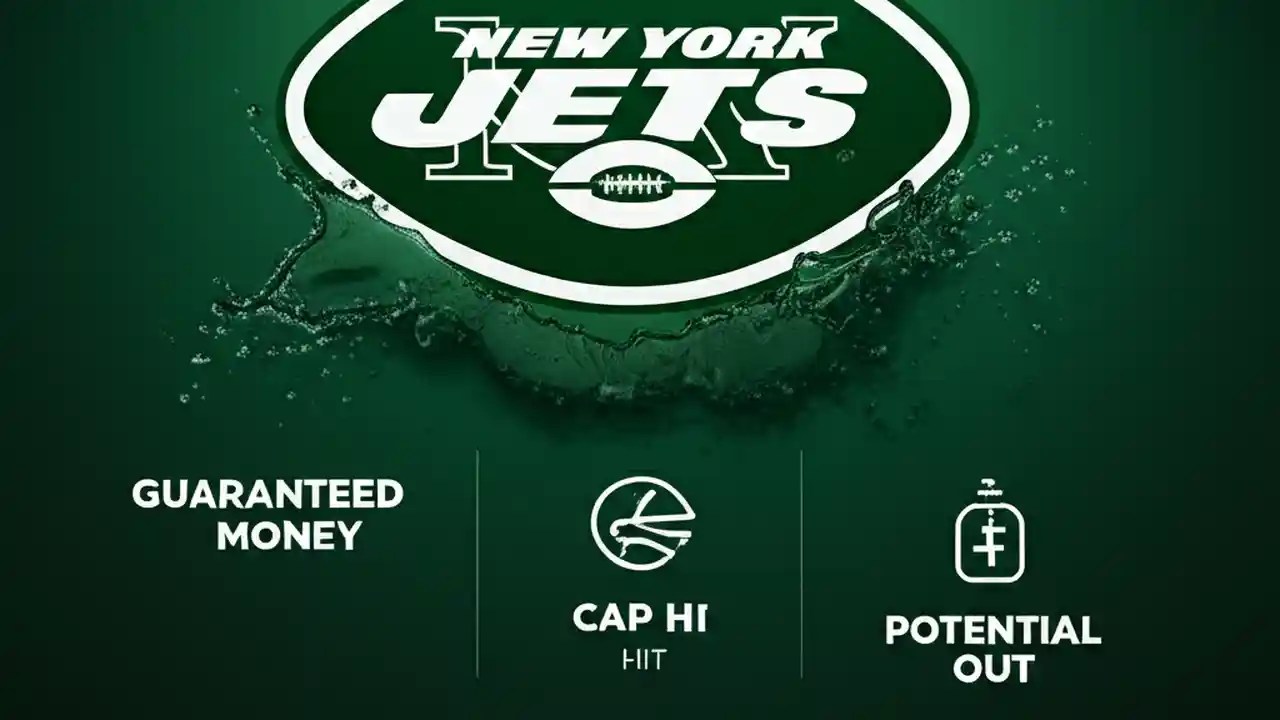 NEW YORK
JETS

GUARANTEED MONEY

CAP HI
HIT

POTENTIAL OUT