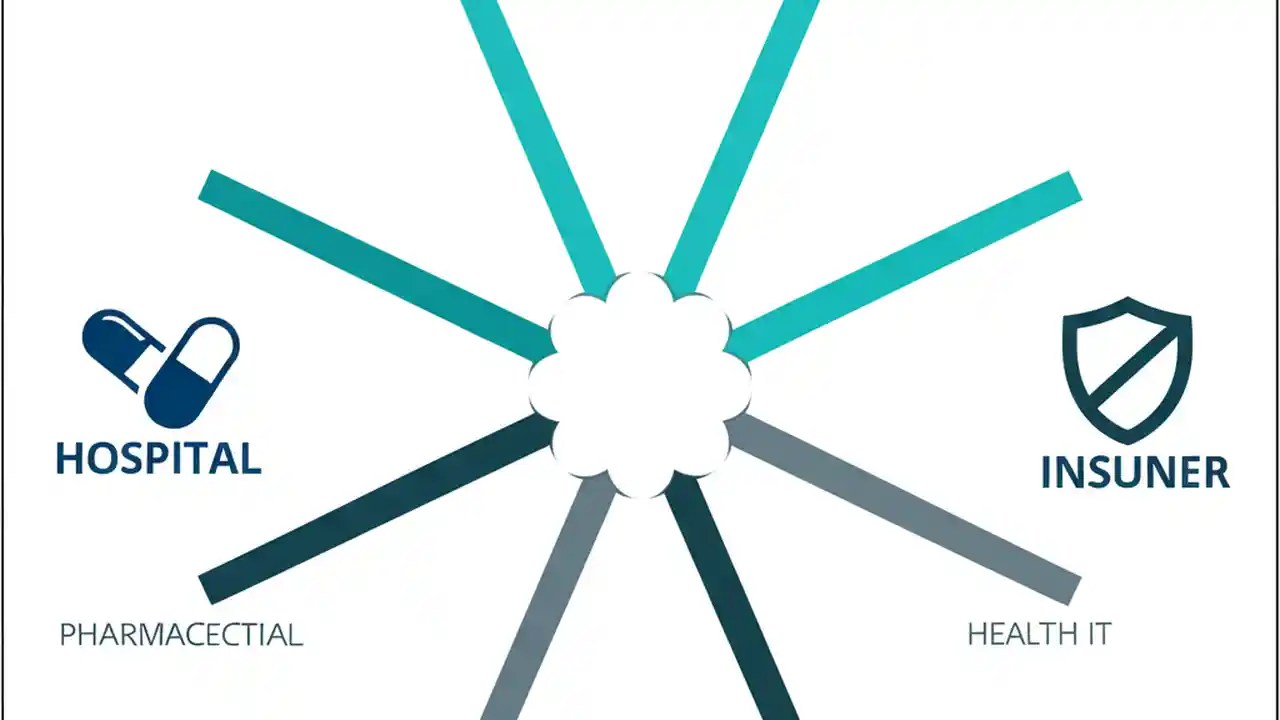 HOSPITAL

INSUNER

PHARMACECTIAL

HEALTH IT