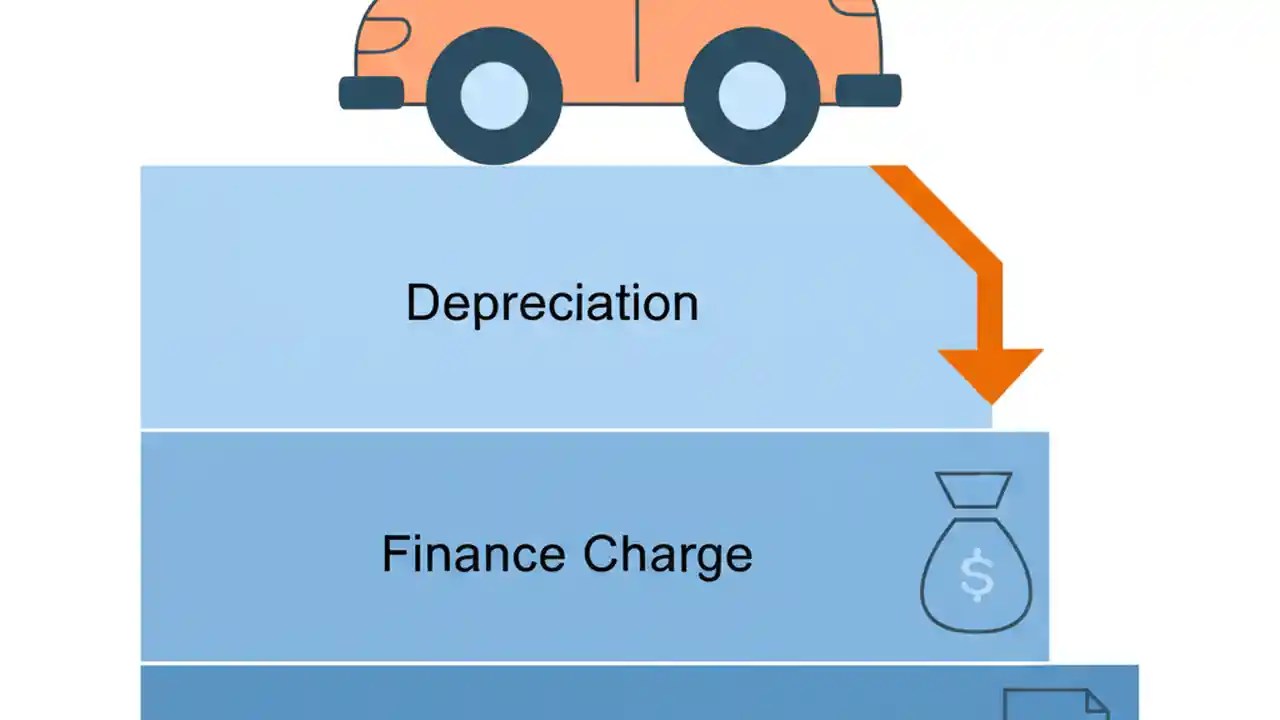 Depreciation

Finance Charge

$