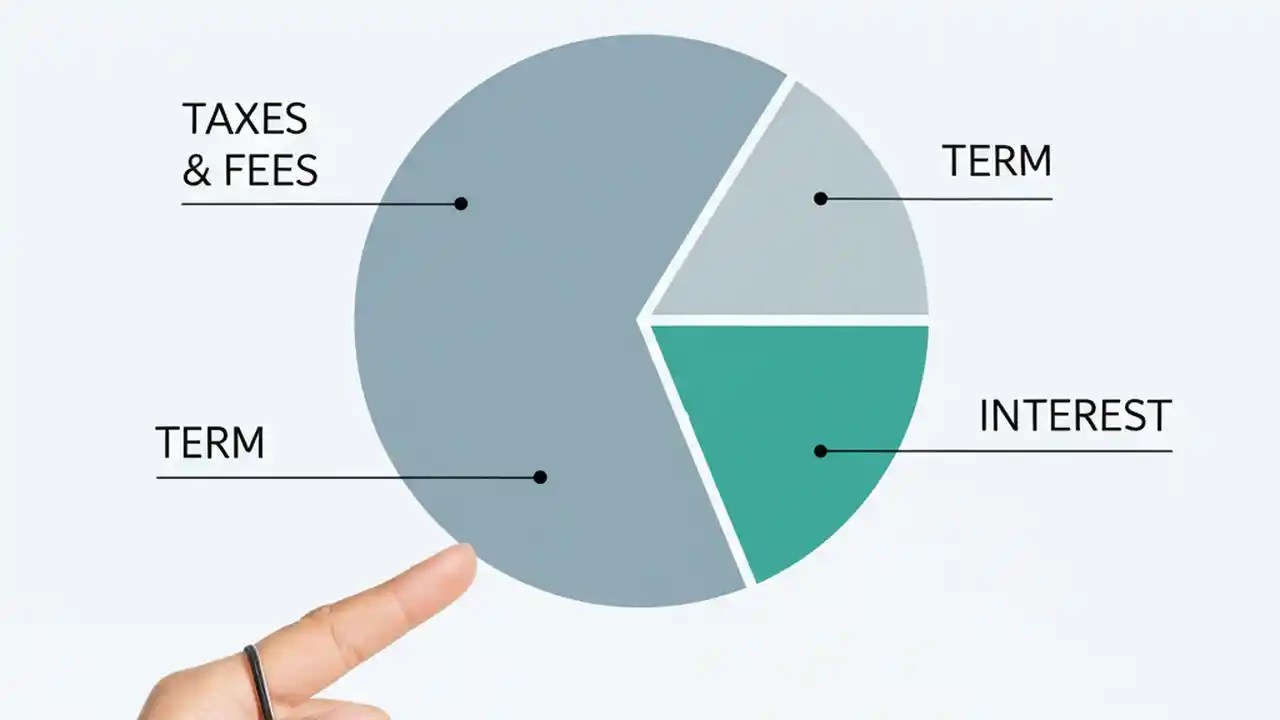 TAXES
& FEES

TERM

TERM

INTEREST