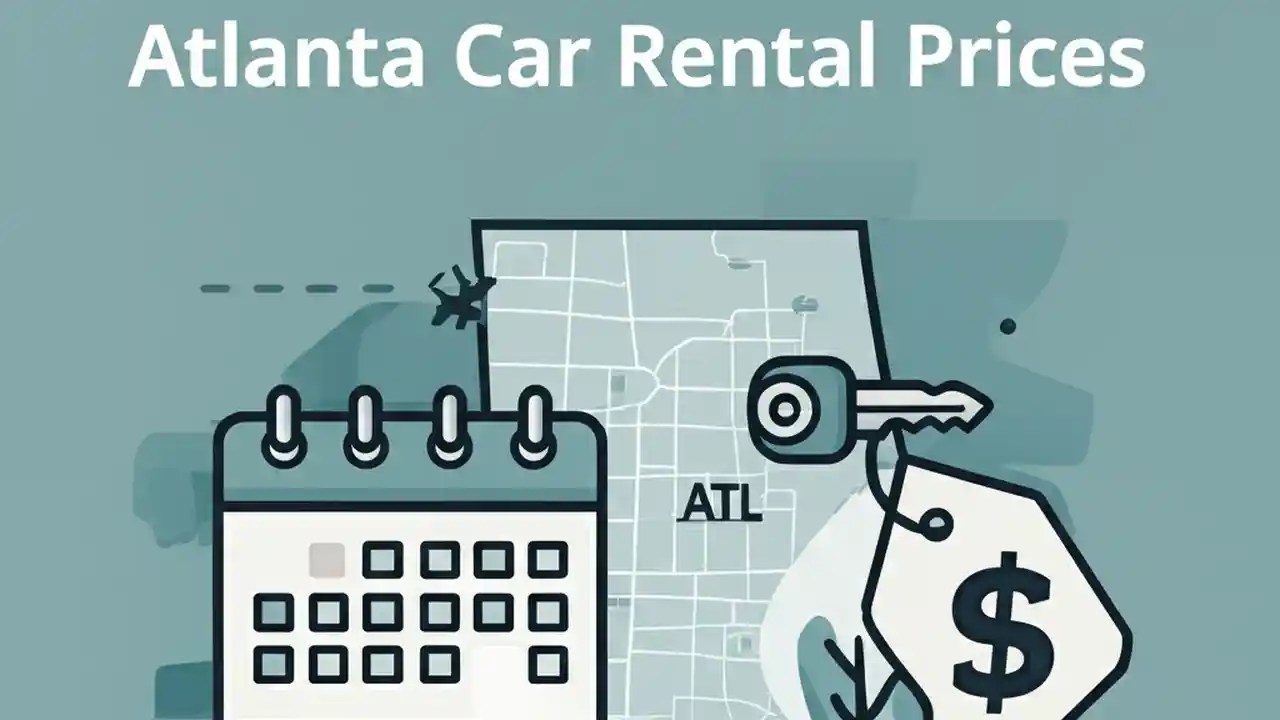 Atlanta Car Rental Prices

ATL

$