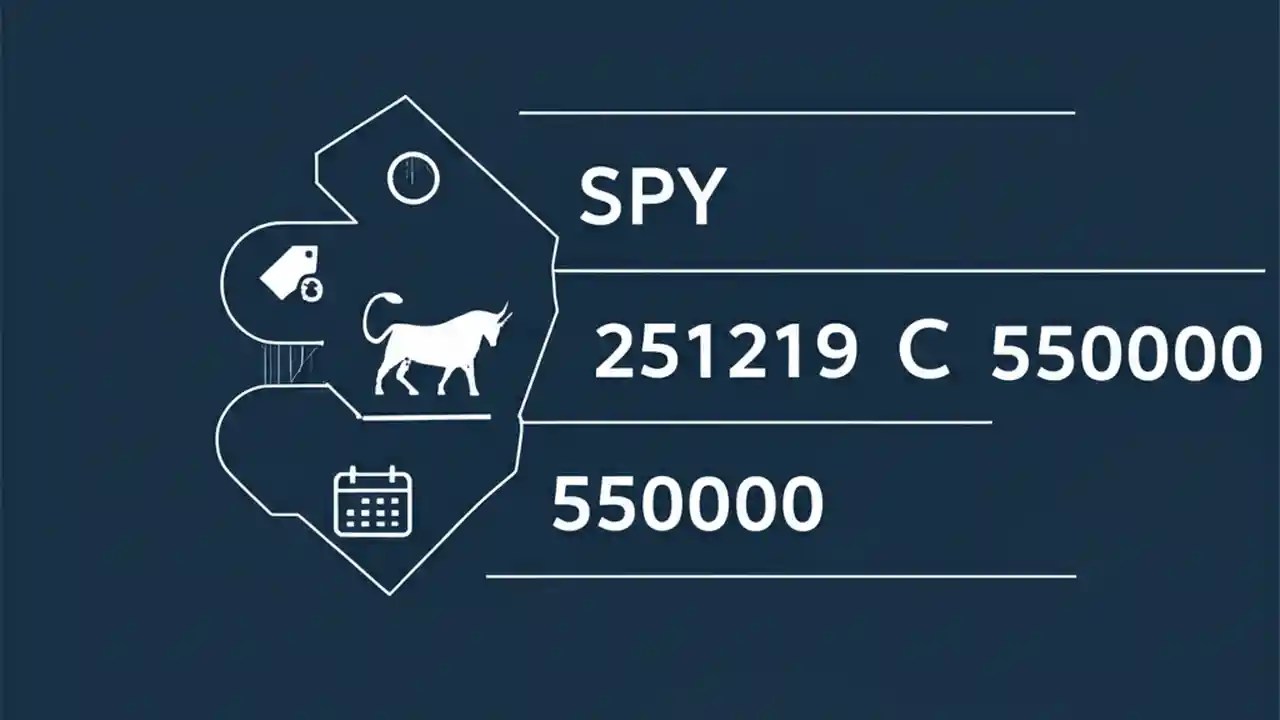 SPY

251219 C 550000

550000