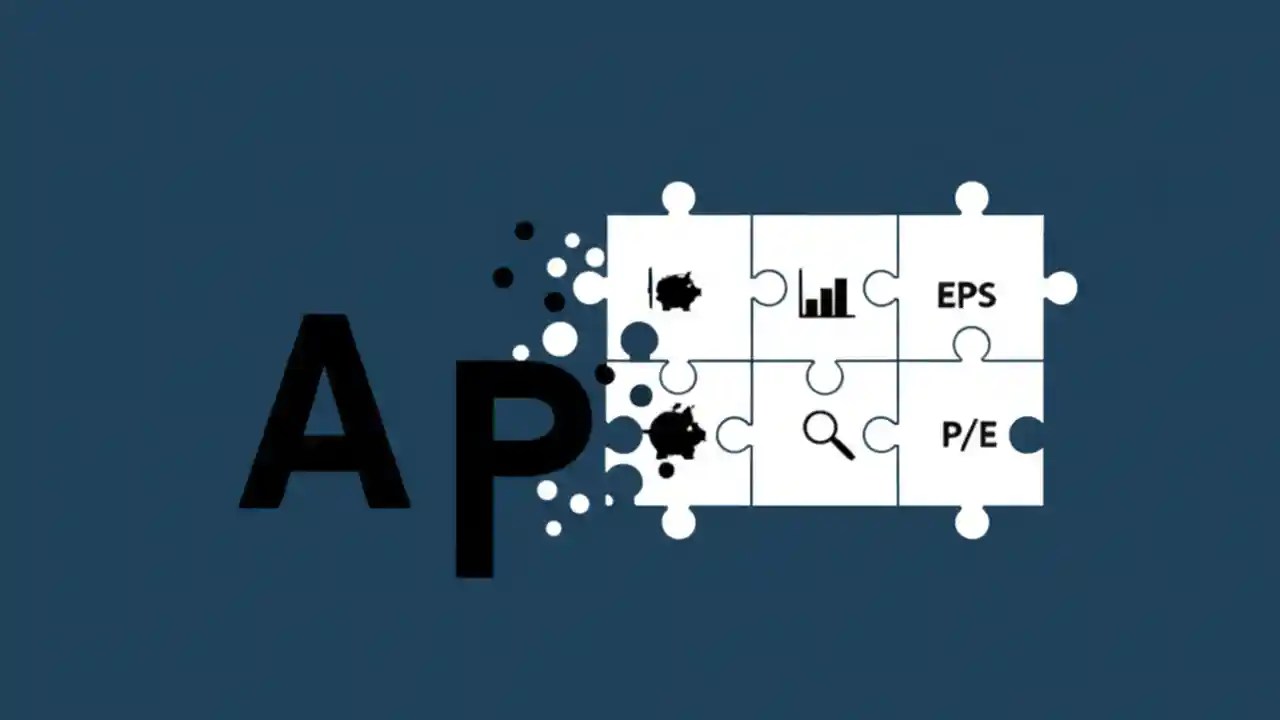 AP

EPS

P/E