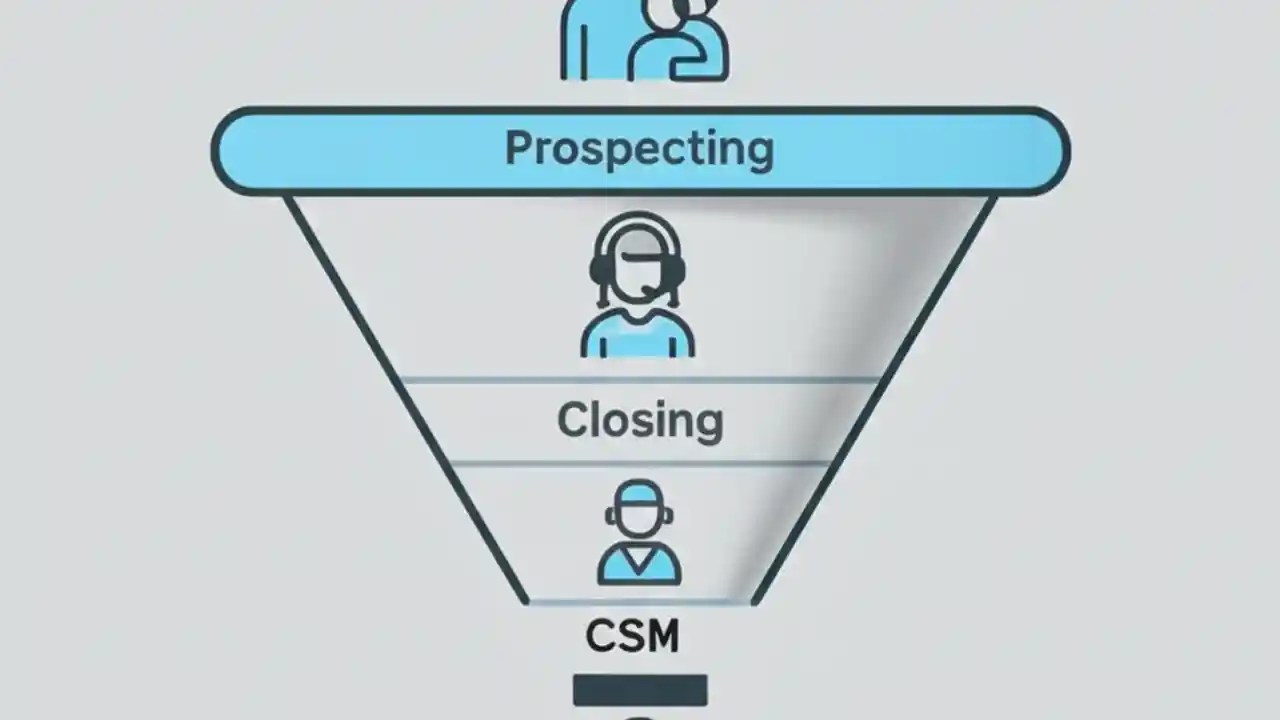 Prospecting

Closing

CSM