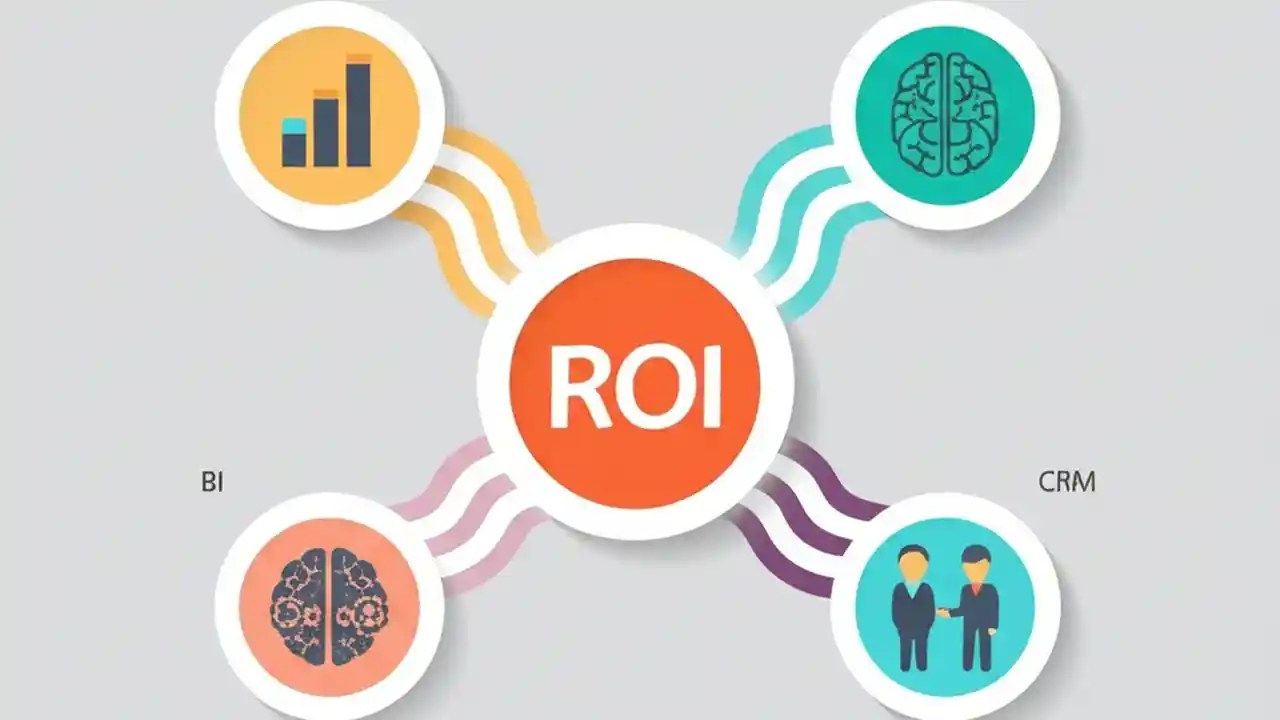 ROI

BI

CRM