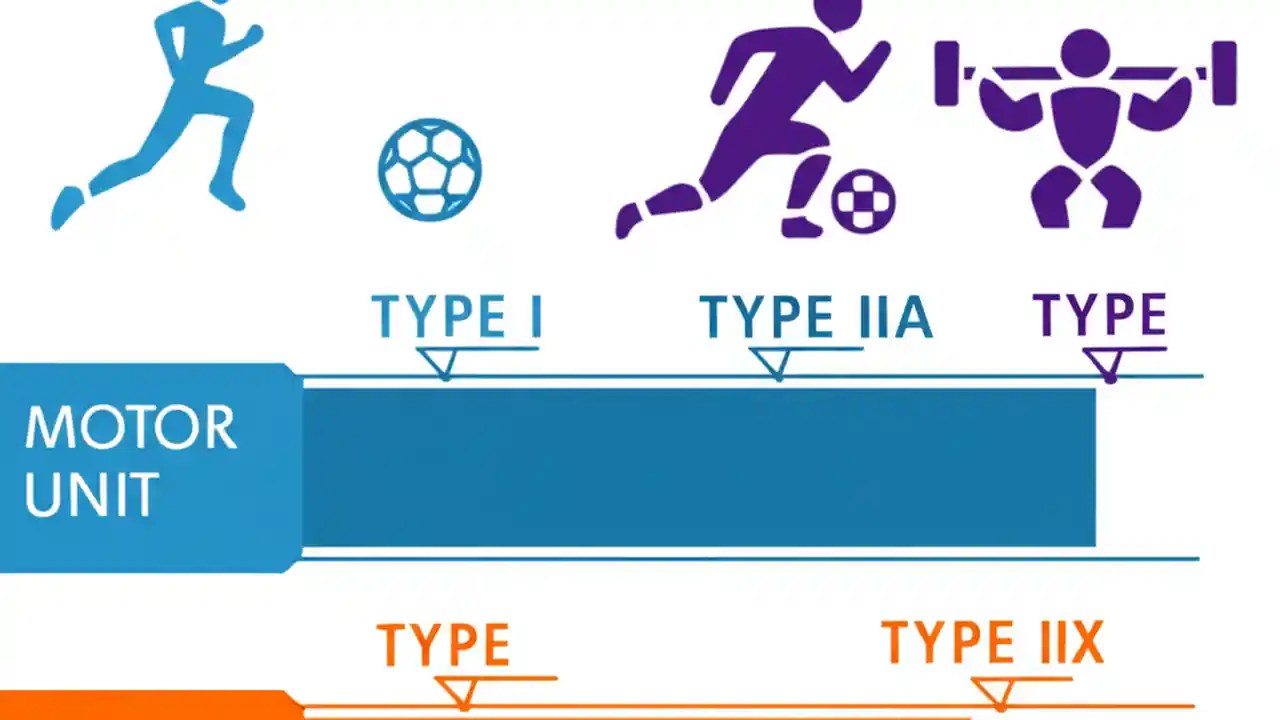 TYPE I

TYPE IIA

TYPE

MOTOR UNIT

TYPE

TYPE IIX