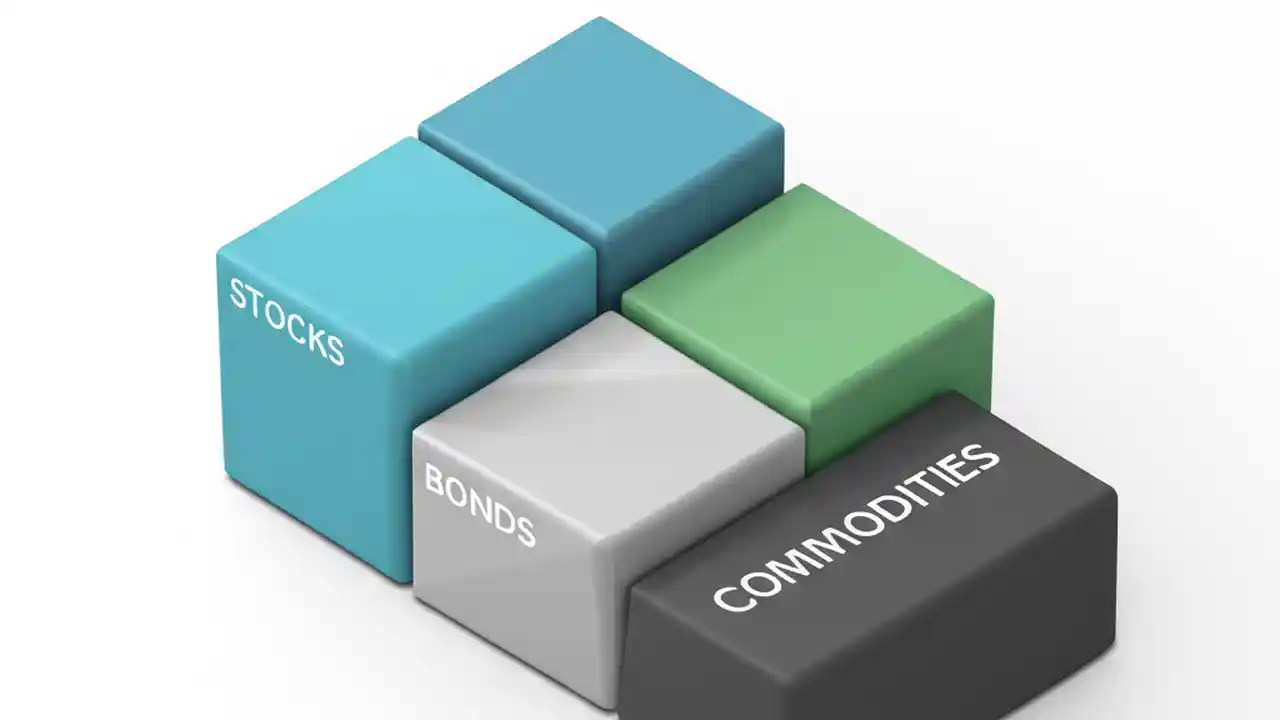 STOCKS
BONDS
COMMODITIES