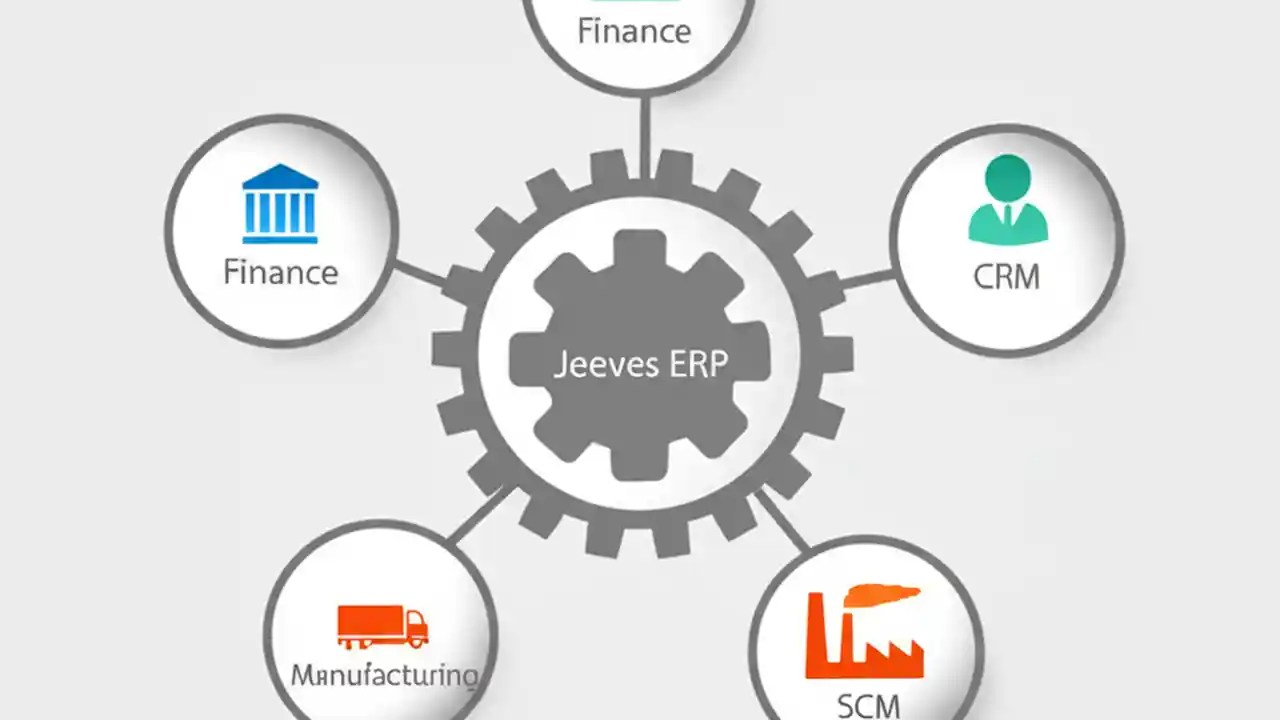 Finance

Finance

CRM

Jeeves ERP

Manufacturing

SCM