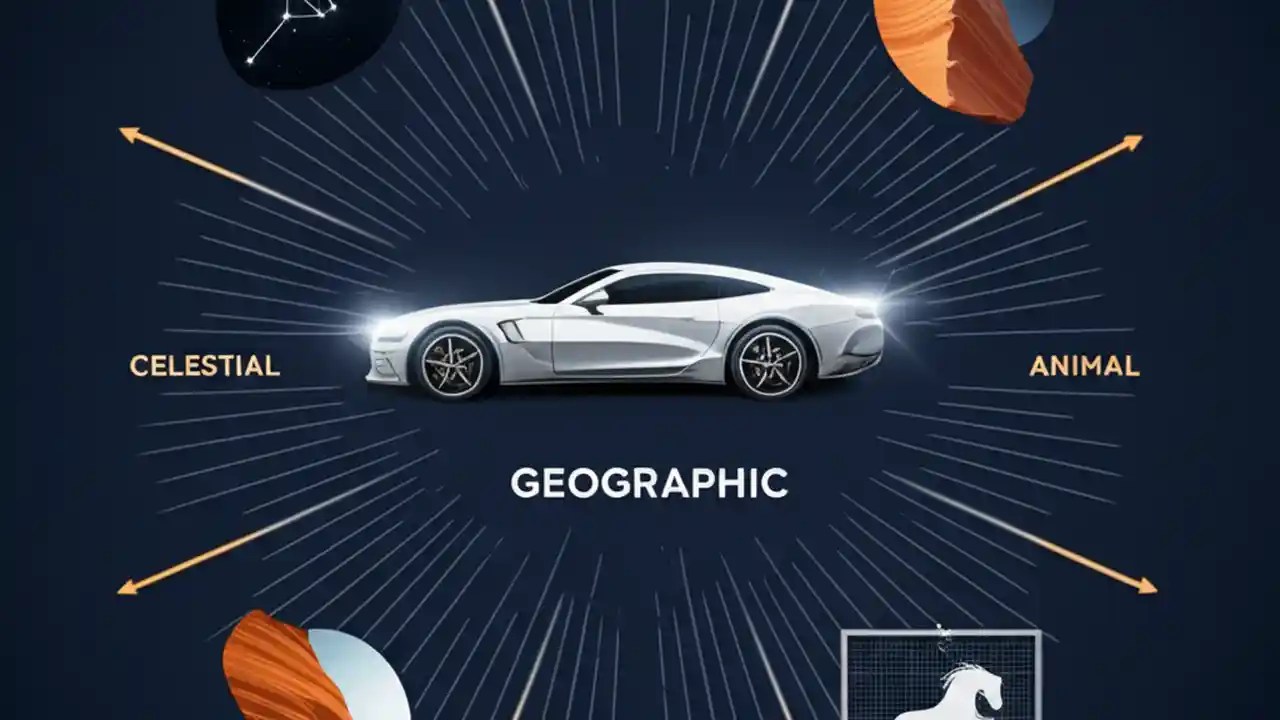 CELESTIAL

ANIMAL

GEOGRAPHIC