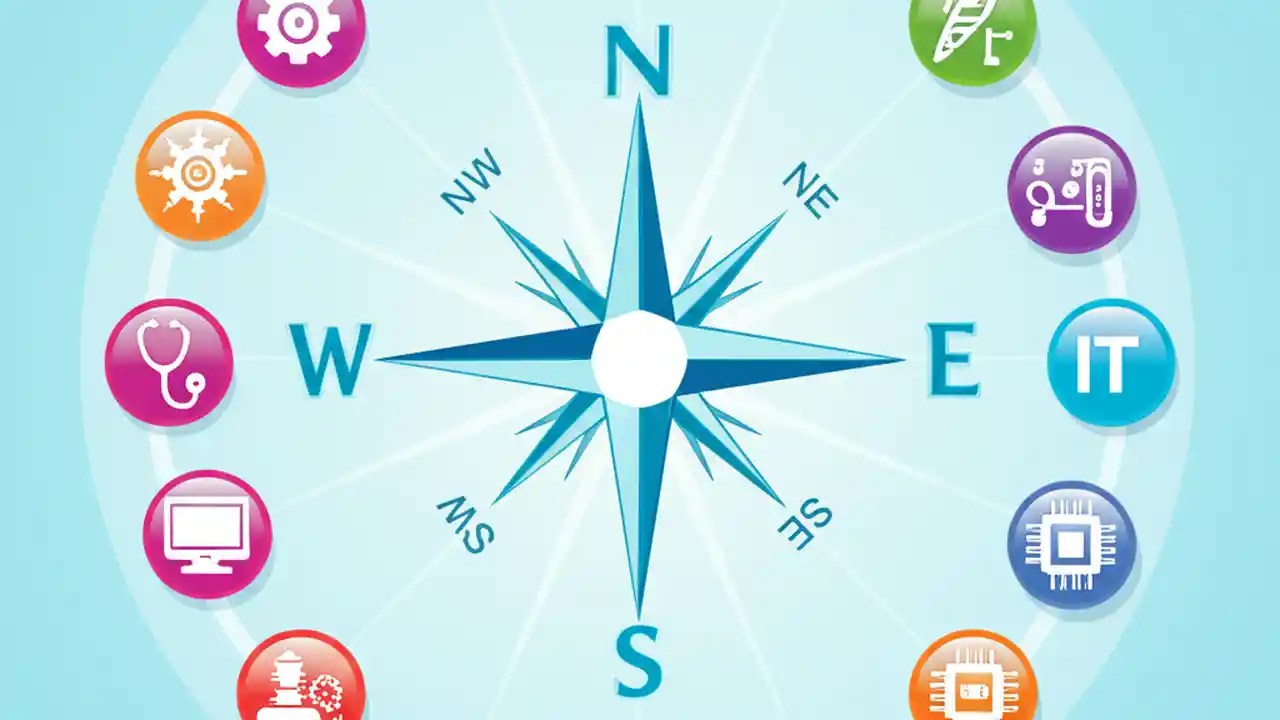 N
NW
NE
W
E
IT
SW
SE
S