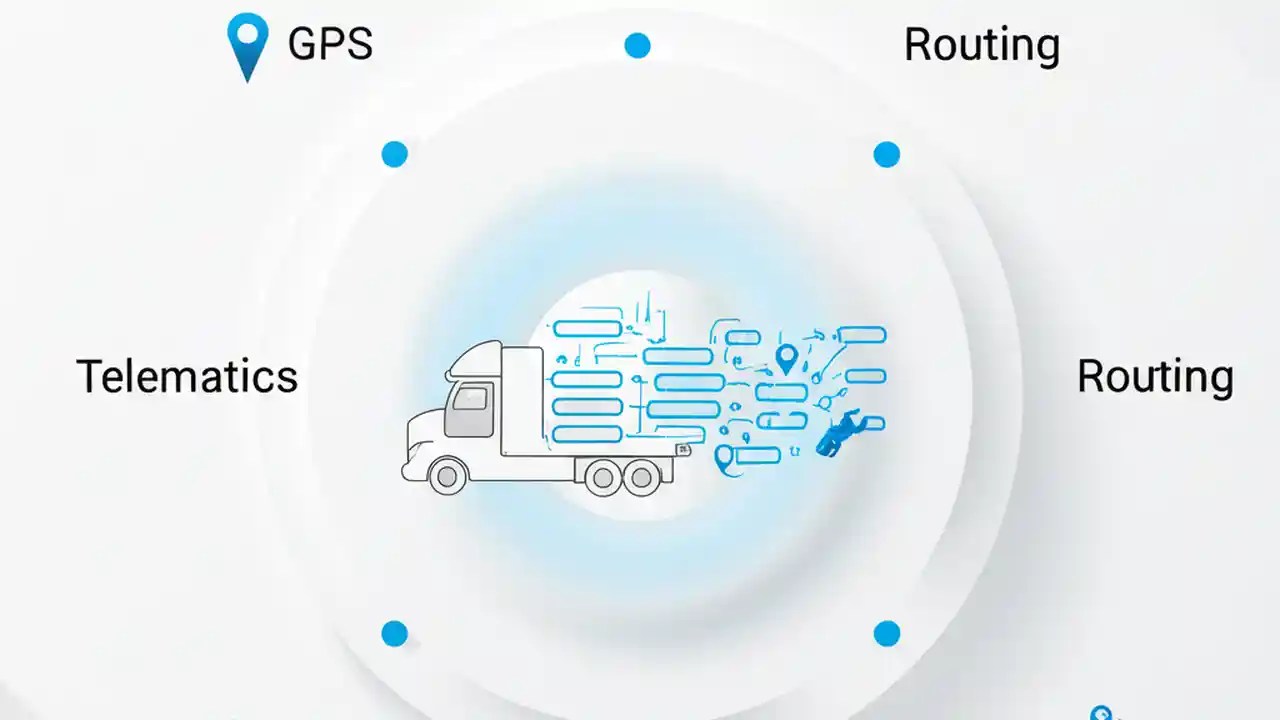 GPS

Routing

Telematics

Routing